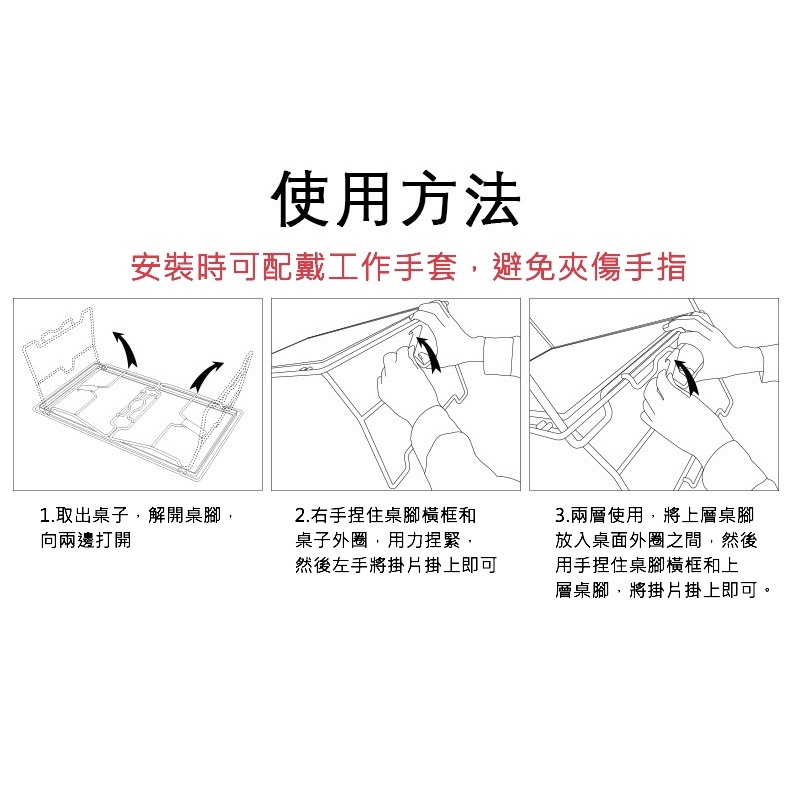 使用方法

安裝時可配戴工作手套，避免夾傷手指

1.取出桌子，解開桌腳，向兩邊打開

2.右手捏住桌腳橫框和桌子外圈，用力捏緊，然後左手將掛片掛上即可

3.兩層使用，將上層桌腳放入桌面外圈之間，然後用手捏住桌腳橫框和上層桌腳，將掛片掛上即可。