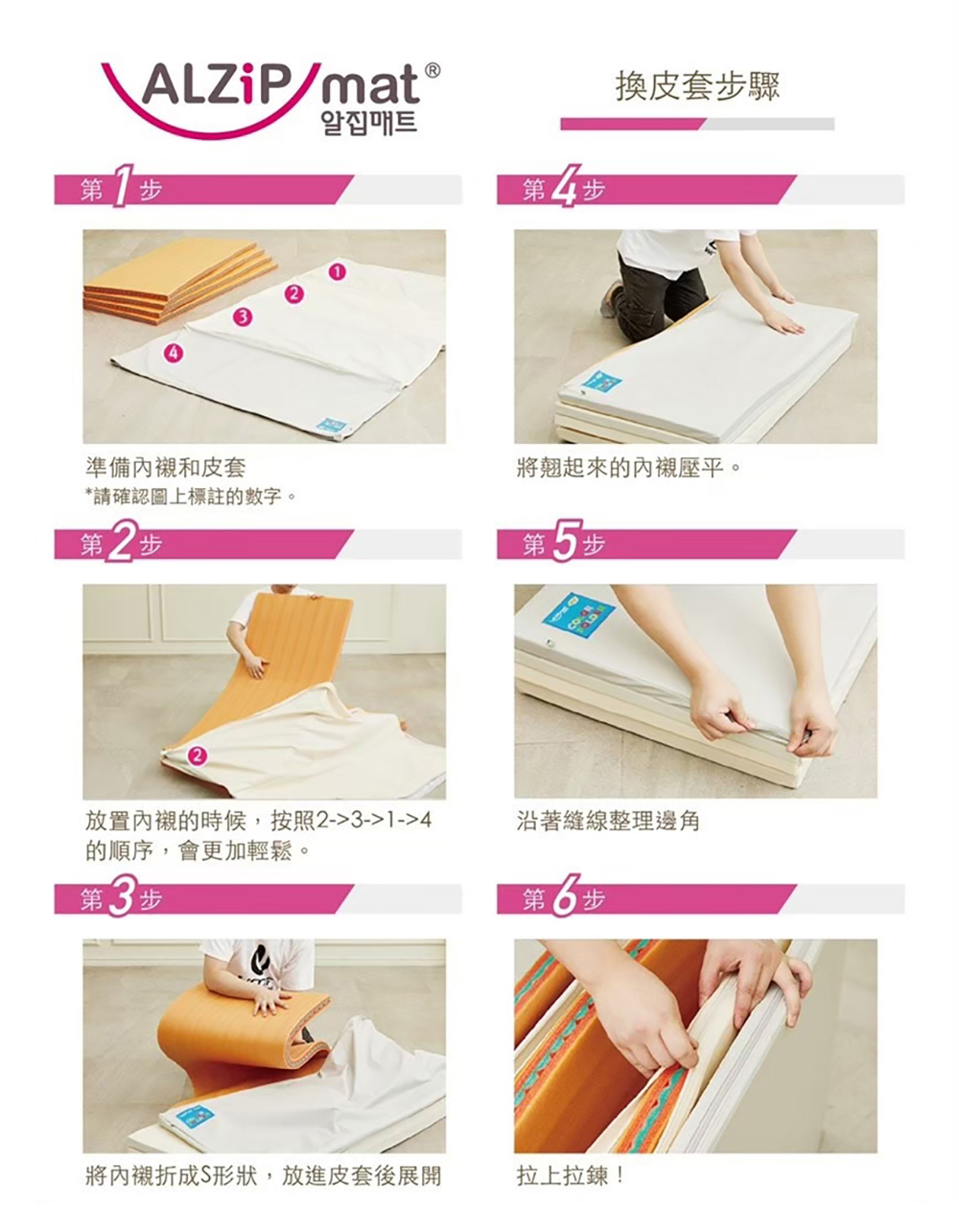 ALZiP mat®
알집매트

換皮套步驟

第1步

1
2
3
4

準備內襯和皮套
*請確認圖上標註的數字。

第2步

2

放置內襯的時候，按照2->3->1->4的順序，會更加輕鬆。

第3步

將內襯折成S形狀，放進皮套後展開

第4步

將翹起來的內襯壓平。

第5步

沿著縫線整理邊角

第6步

拉上拉鍊！