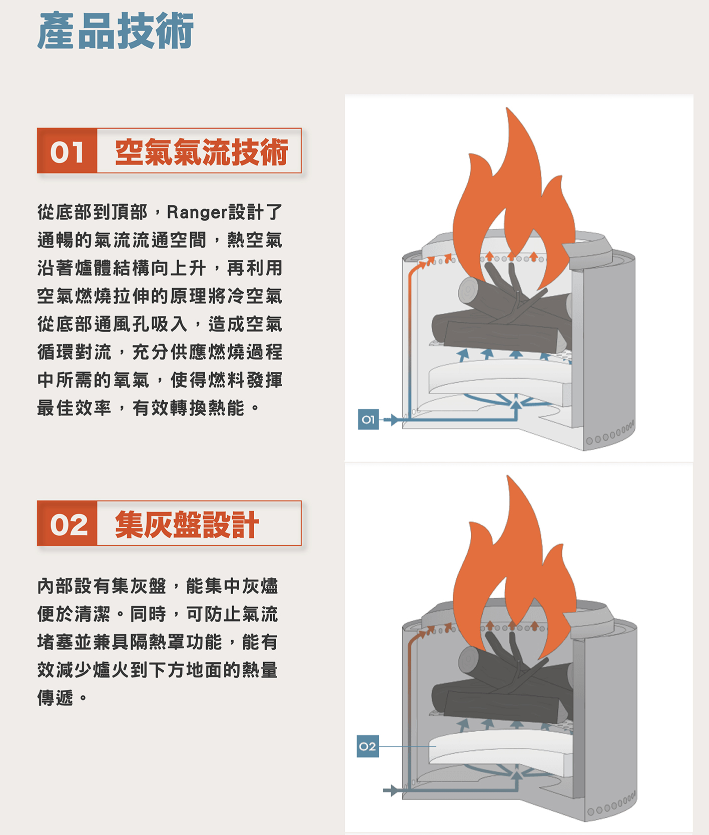 產品技術

01 空氣氣流技術

從底部到頂部，Ranger設計了通暢的氣流流通空間，熱空氣沿著爐體結構向上升，再利用空氣燃燒拉伸的原理將冷空氣從底部通風孔吸入，造成空氣循環對流，充分供應燃燒過程中所需的氧氣，使得燃料發揮最佳效率，有效轉換熱能。

01

02 集灰盤設計

內部設有集灰盤，能集中灰燼便於清潔。同時，可防止氣流堵塞並兼具隔熱罩功能，能有效減少爐火到下方地面的熱量傳遞。

02