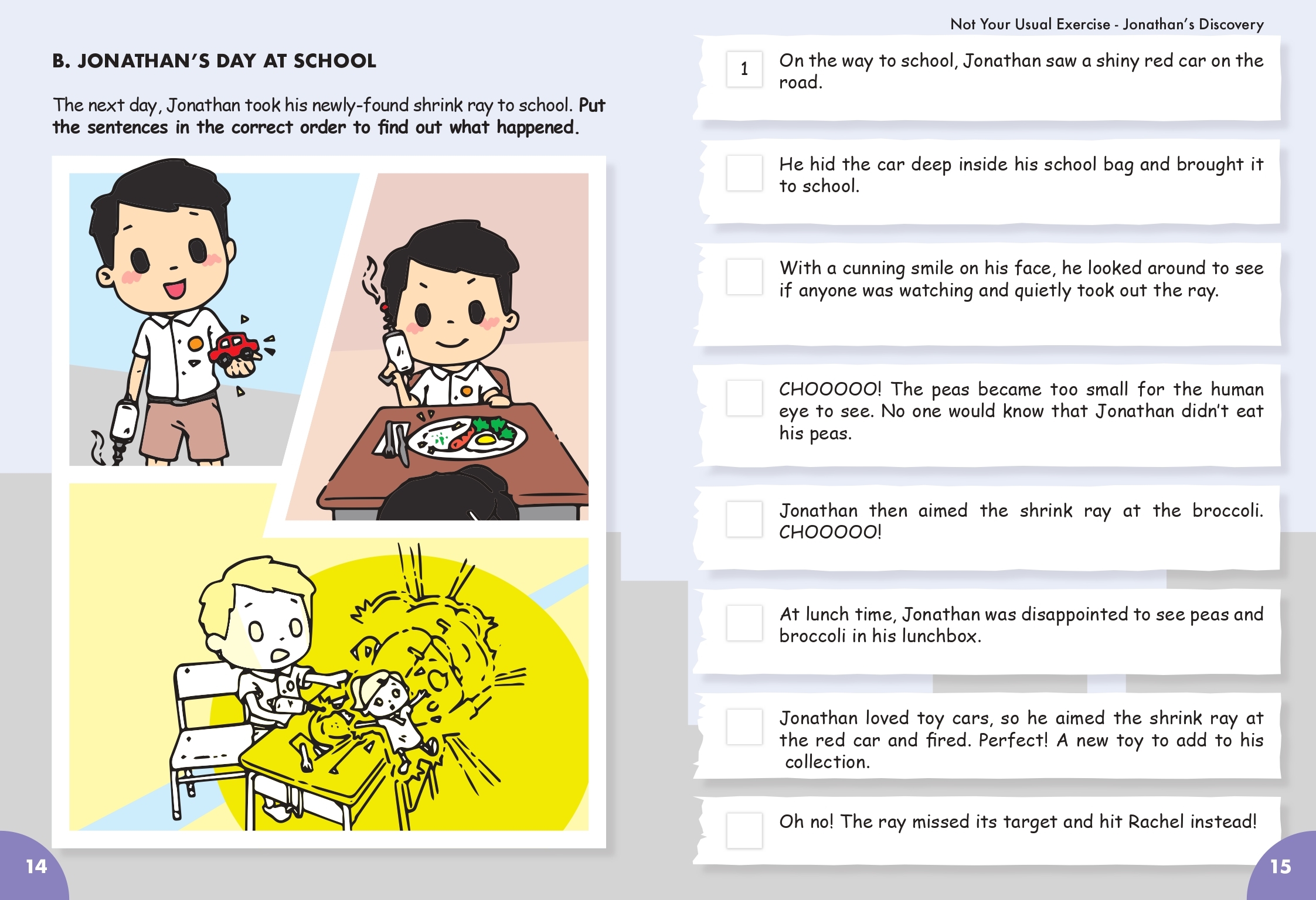 B. JONATHAN'S DAY AT SCHOOL

The next day, Jonathan took his newly-found shrink ray to school. Put the sentences in the correct order to find out what happened.

14

Not Your Usual Exercise - Jonathan's Discovery

1 On the way to school, Jonathan saw a shiny red car on the road.

He hid the car deep inside his school bag and brought it to school.

With a cunning smile on his face, he looked around to see if anyone was watching and quietly took out the ray.

CHOOOOO! The peas became too small for the human eye to see. No one would know that Jonathan didn't eat his peas.

Jonathan then aimed the shrink ray at the broccoli. CHOOOOO!

At lunch time, Jonathan was disappointed to see peas and broccoli in his lunchbox.

Jonathan loved toy cars, so he aimed the shrink ray at the red car and fired. Perfect! A new toy to add to his collection.

Oh no! The ray missed its target and hit Rachel instead!

15