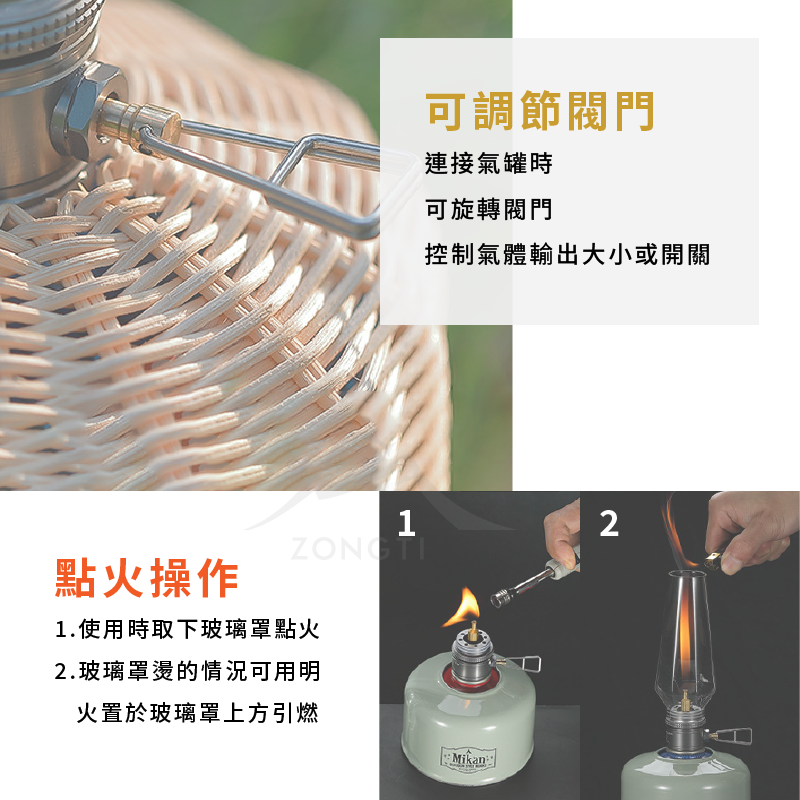 可調節閥門

連接氣罐時

可旋轉閥門

控制氣體輸出大小或開關

ZONGTI

點火操作

1.使用時取下玻璃罩點火

2.玻璃罩燙的情況可用明火置於玻璃罩上方引燃

1

2

Mikan