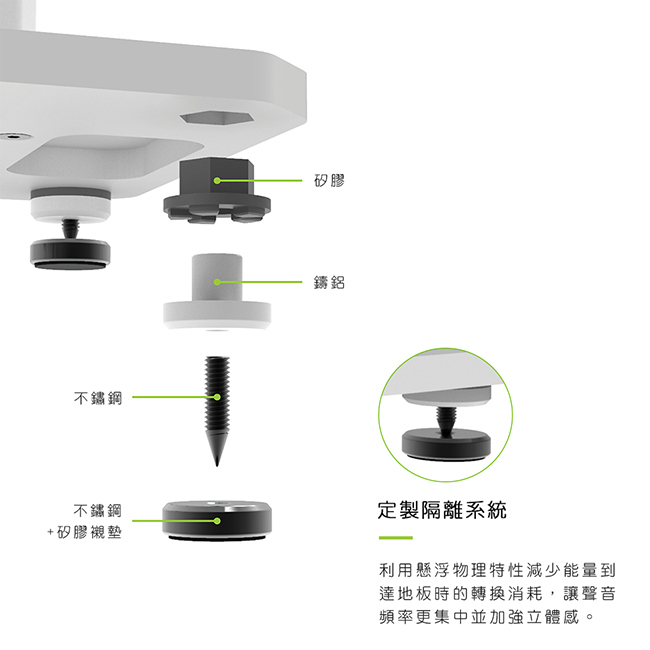 矽膠

鑄鋁

不鏽鋼

不鏽鋼
+矽膠襯墊

定製隔離系統

利用懸浮物理特性減少能量到達地板時的轉換消耗，讓聲音頻率更集中並加強立體感。