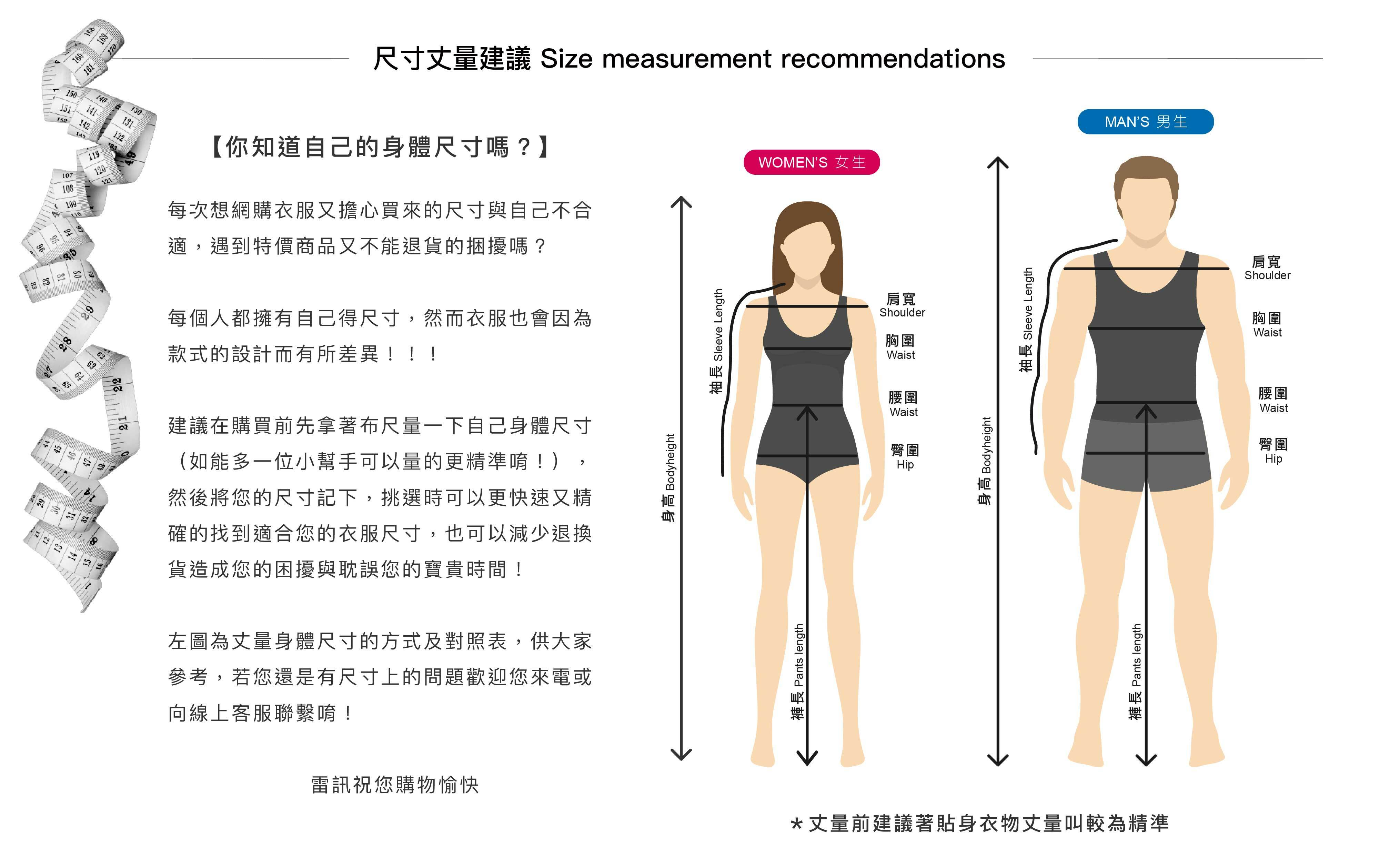 尺寸丈量建議 Size measurement recommendations

【你知道自己的身體尺寸嗎？】

每次想網購衣服又擔心買來的尺寸與自己不合適，遇到特價商品又不能退貨的捆擾嗎？

每個人都擁有自己得尺寸，然而衣服也會因為款式的設計而有所差異！！！

建議在購買前先拿著布尺量一下自己身體尺寸（如能多一位小幫手可以量的更精準唷！），然後將您的尺寸記下，挑選時可以更快速又精確的找到適合您的衣服尺寸，也可以減少退換貨造成您的困擾與耽誤您的寶貴時間！

左圖為丈量身體尺寸的方式及對照表，供大家參考，若您還是有尺寸上的問題歡迎您來電或向線上客服聯繫唷！

雷訊祝您購物愉快

WOMEN'S 女生

身高 Bodyheight
袖長 Sleeve Length
肩寬 Shoulder
胸圍 Waist
腰圍 Waist
臀圍 Hip
褲長 Pants length

MAN'S 男生

身高 Bodyheight
袖長 Sleeve Length
肩寬 Shoulder
胸圍 Waist
腰圍 Waist
臀圍 Hip
褲長 Pants length

＊丈量前建議著貼身衣物丈量叫較為精準