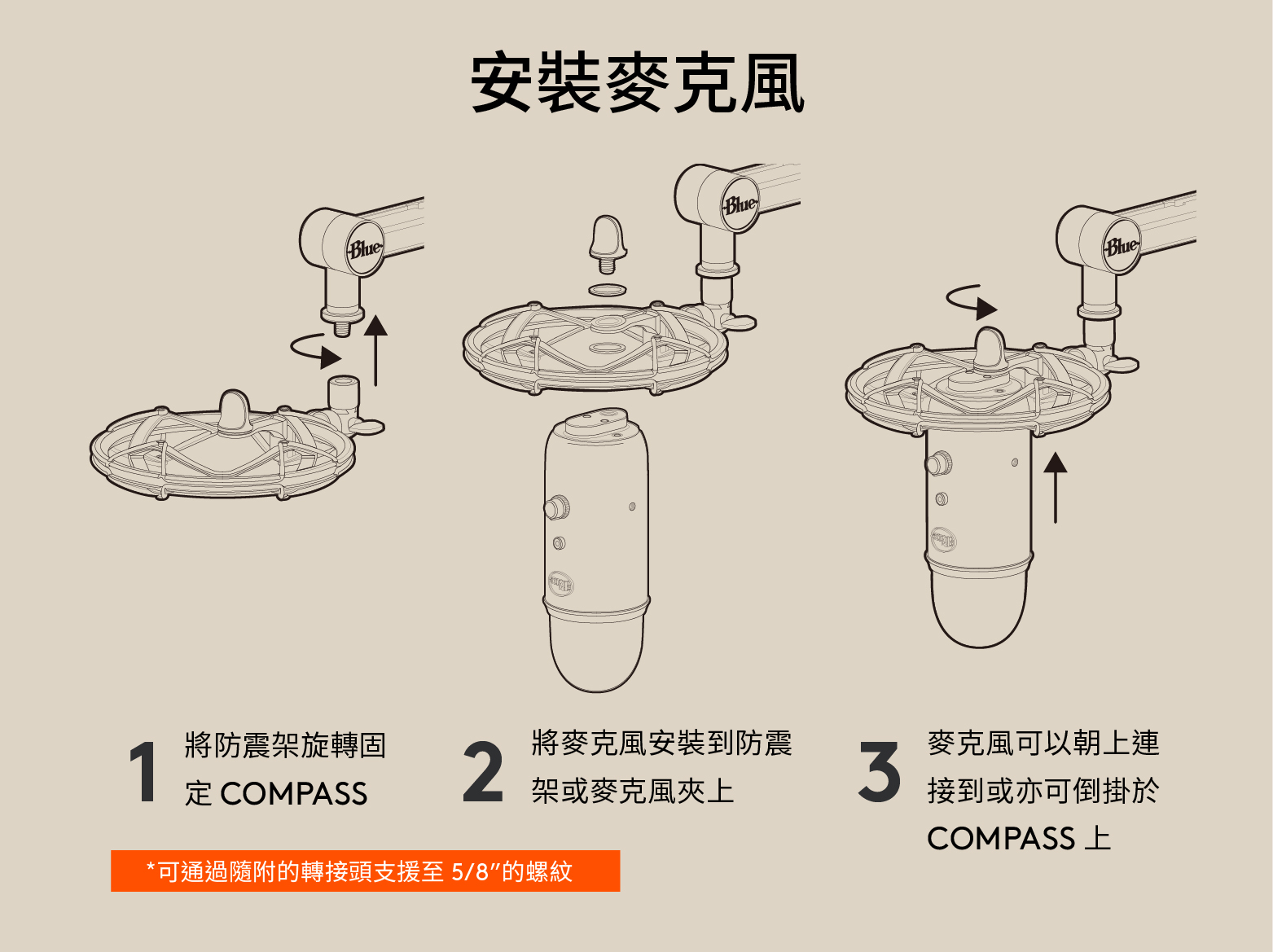 安裝麥克風

Blue

Blue

Blue

1 將防震架旋轉固定 COMPASS

2 將麥克風安裝到防震架或麥克風夾上

3 麥克風可以朝上連接到或亦可倒掛於 COMPASS 上

*可通過隨附的轉接頭支援至 5/8″的螺紋