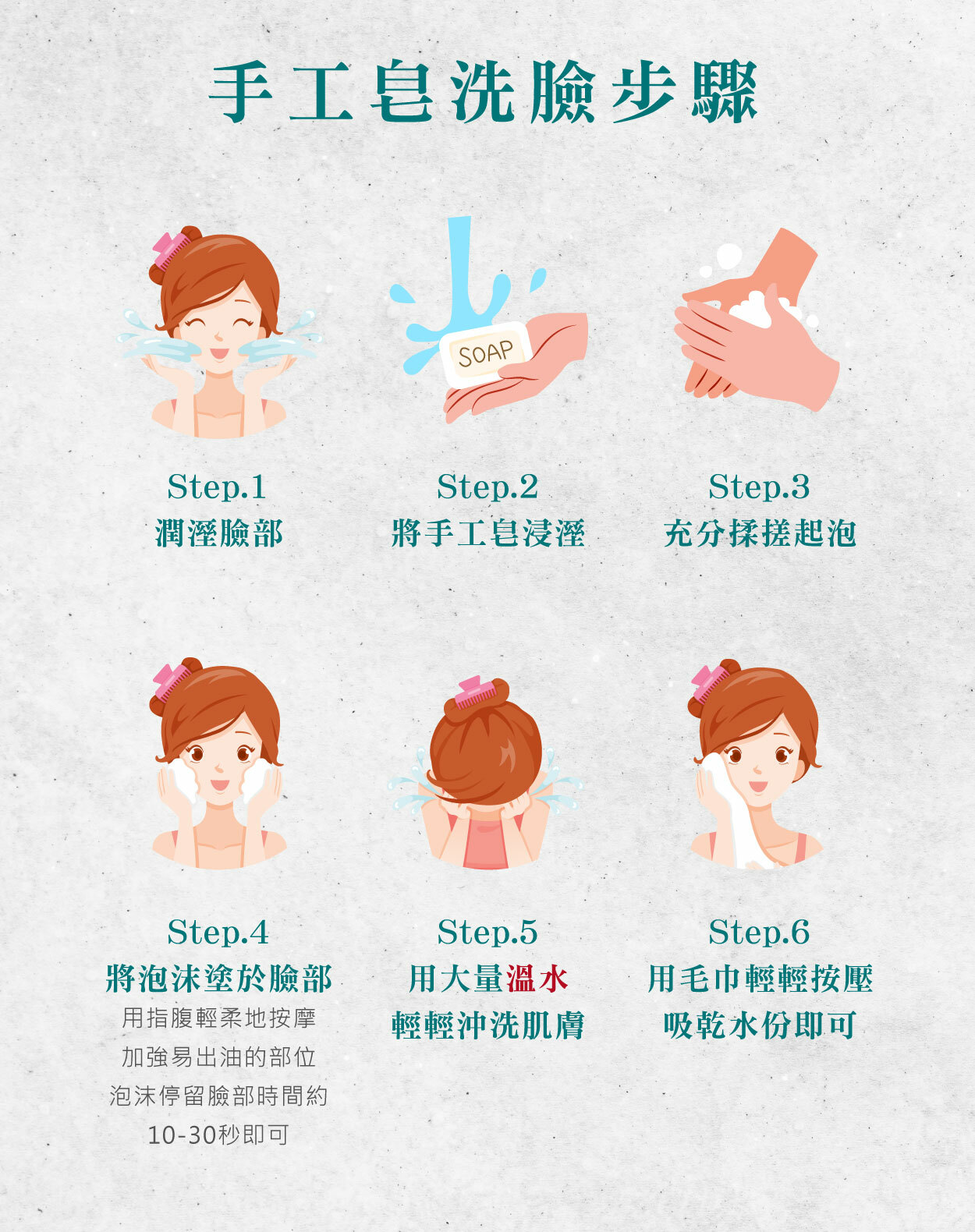 手工皂洗臉步驟

SOAP

Step.1
潤溼臉部

Step.2
將手工皂浸溼

Step.3
充分揉搓起泡

Step.4
將泡沫塗於臉部
用指腹輕柔地按摩
加強易出油的部位
泡沫停留臉部時間約
10-30秒即可

Step.5
用大量溫水
輕輕沖洗肌膚

Step.6
用毛巾輕輕按壓
吸乾水份即可