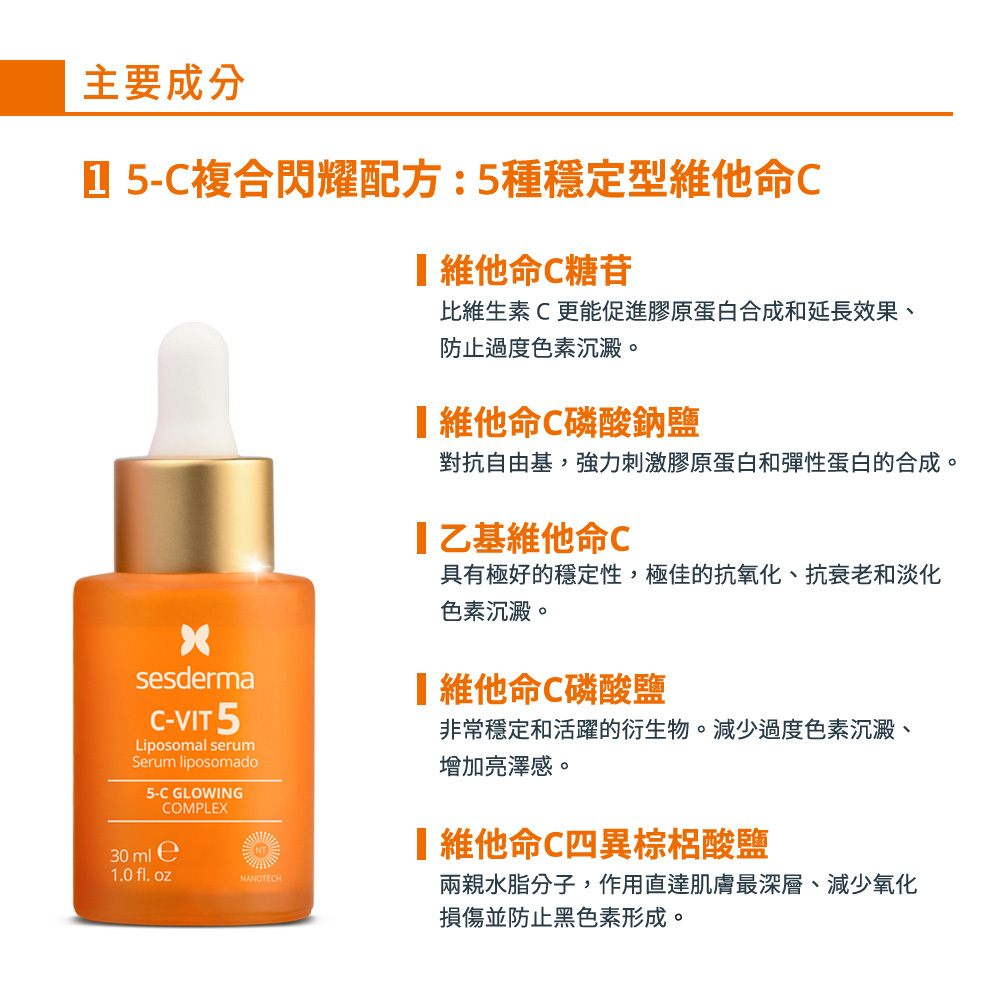 主要成分

1 5-C複合閃耀配方：5種穩定型維他命C

維他命C糖苷
比維生素 C 更能促進膠原蛋白合成和延長效果、防止過度色素沉澱。

維他命C磷酸鈉鹽
對抗自由基，強力刺激膠原蛋白和彈性蛋白的合成。

乙基維他命C
具有極好的穩定性，極佳的抗氧化、抗衰老和淡化色素沉澱。

維他命C磷酸鹽
非常穩定和活躍的衍生物。減少過度色素沉澱、增加亮澤感。

維他命C四異棕梠酸鹽
兩親水脂分子，作用直達肌膚最深層、減少氧化損傷並防止黑色素形成。

sesderma
C-VIT 5
Liposomal serum
Serum liposomado
5-C GLOWING
COMPLEX
30 ml ℮
1.0 fl. oz
NT
NANOTECH