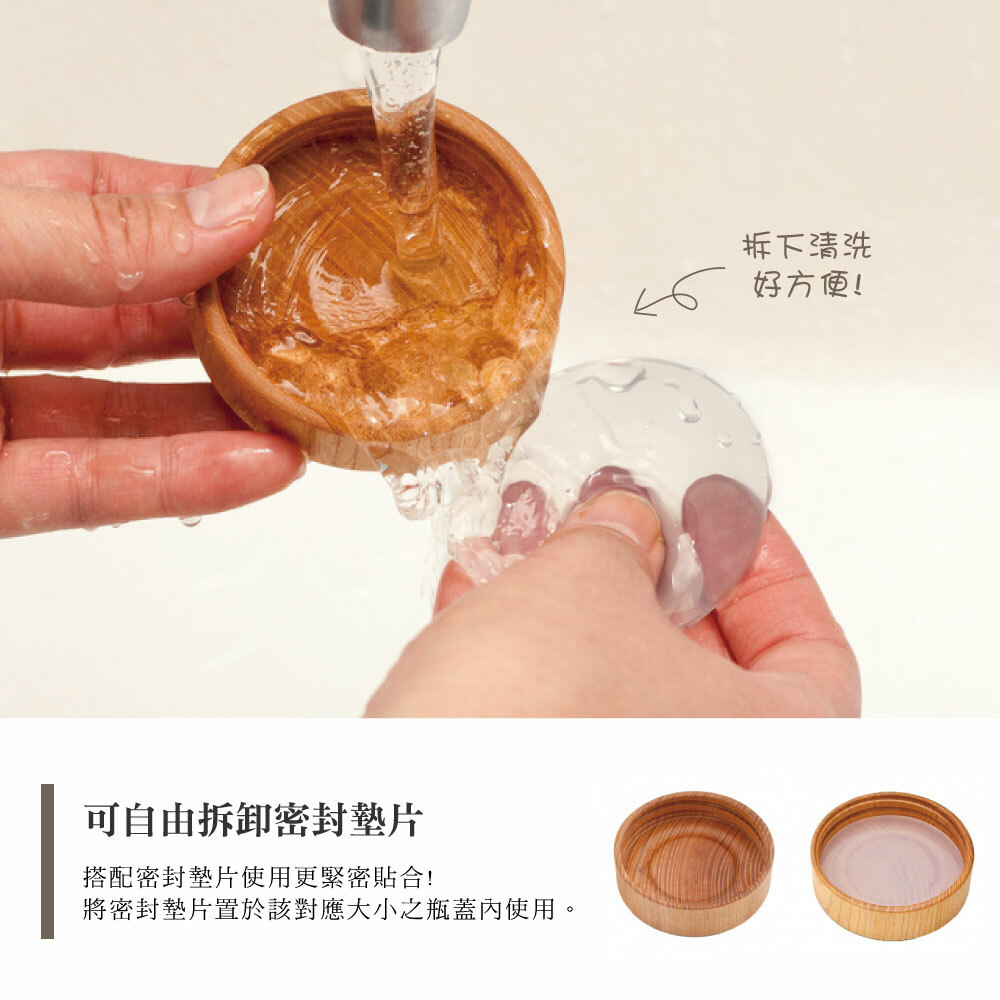 拆下清洗
好方便!

可自由拆卸密封墊片

搭配密封墊片使用更緊密貼合!
將密封墊片置於該對應大小之瓶蓋內使用。