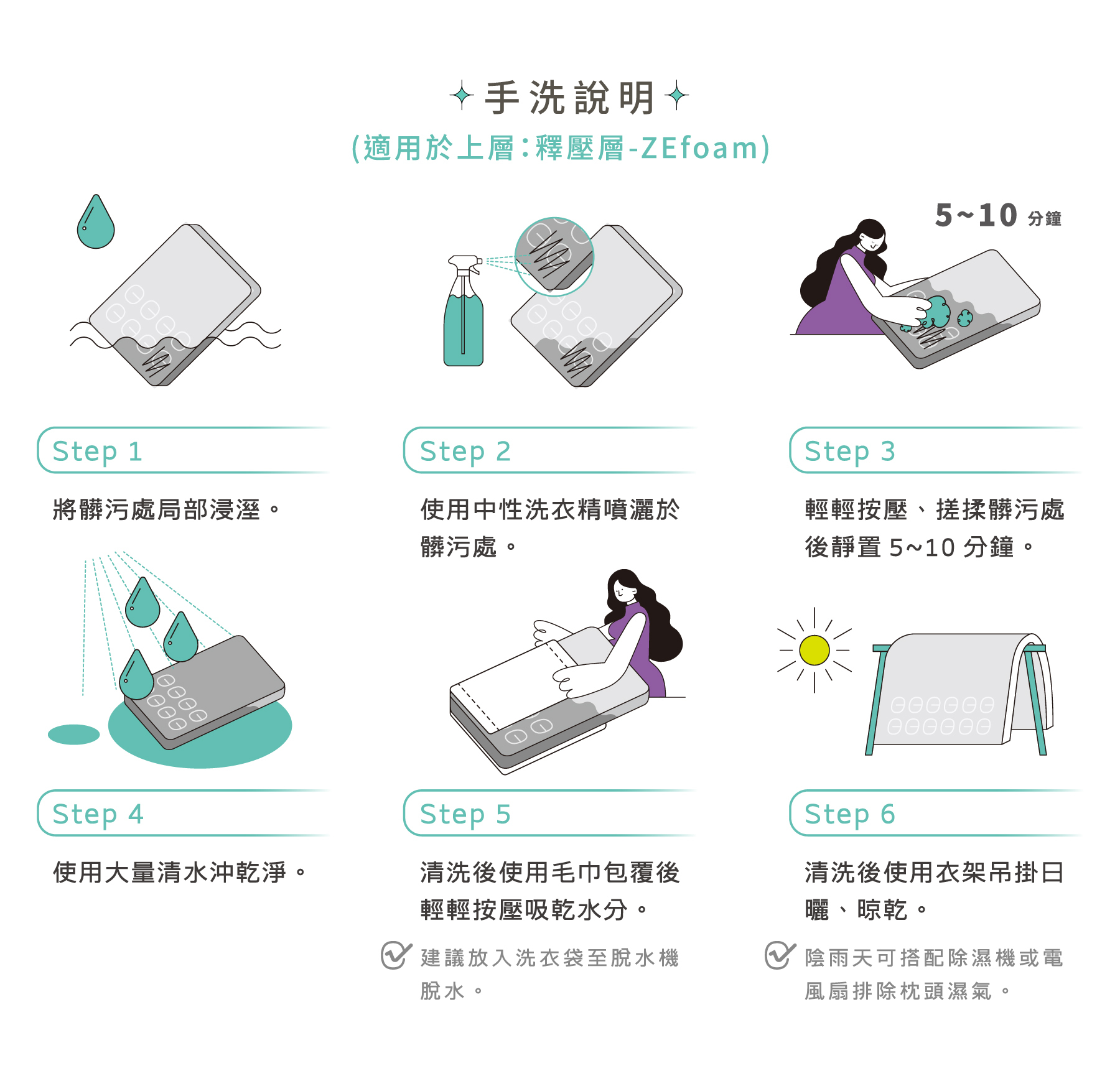 手洗說明

(適用於上層:釋壓層-ZEfoam)

5~10 分鐘

Step 1

將髒污處局部浸溼。

Step 2

使用中性洗衣精噴灑於髒污處。

Step 3

輕輕按壓、搓揉髒污處後靜置 5~10 分鐘。

Step 4

使用大量清水沖乾淨。

Step 5

清洗後使用毛巾包覆後輕輕按壓吸乾水分。

建議放入洗衣袋至脫水機脫水。

Step 6

清洗後使用衣架吊掛日曬、晾乾。

陰雨天可搭配除濕機或電風扇排除枕頭濕氣。