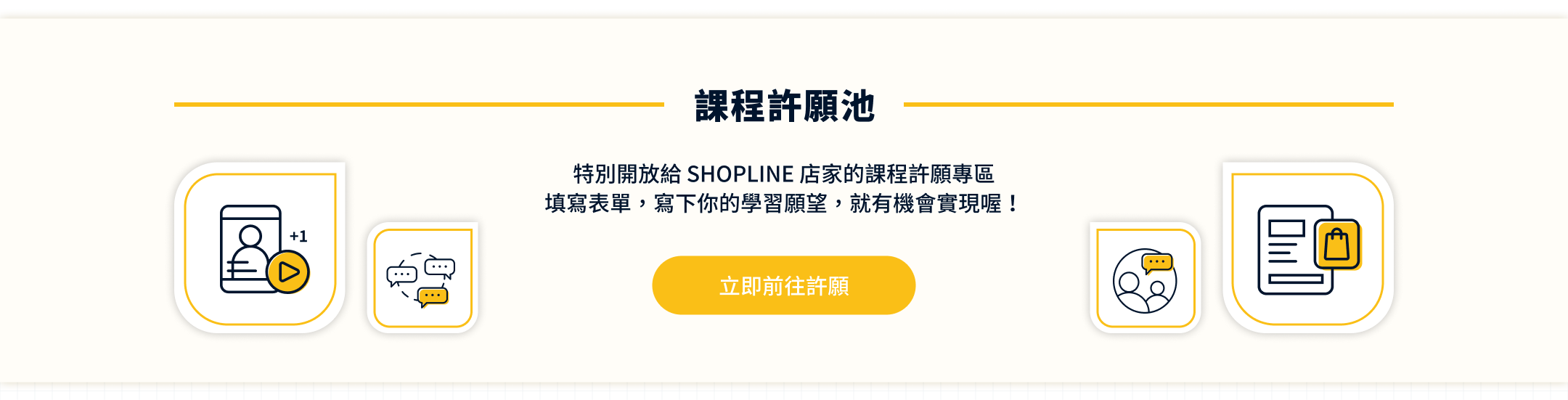 課程許願池

+1

特別開放給 SHOPLINE 店家的課程許願專區
填寫表單，寫下你的學習願望，就有機會實現喔！

立即前往許願