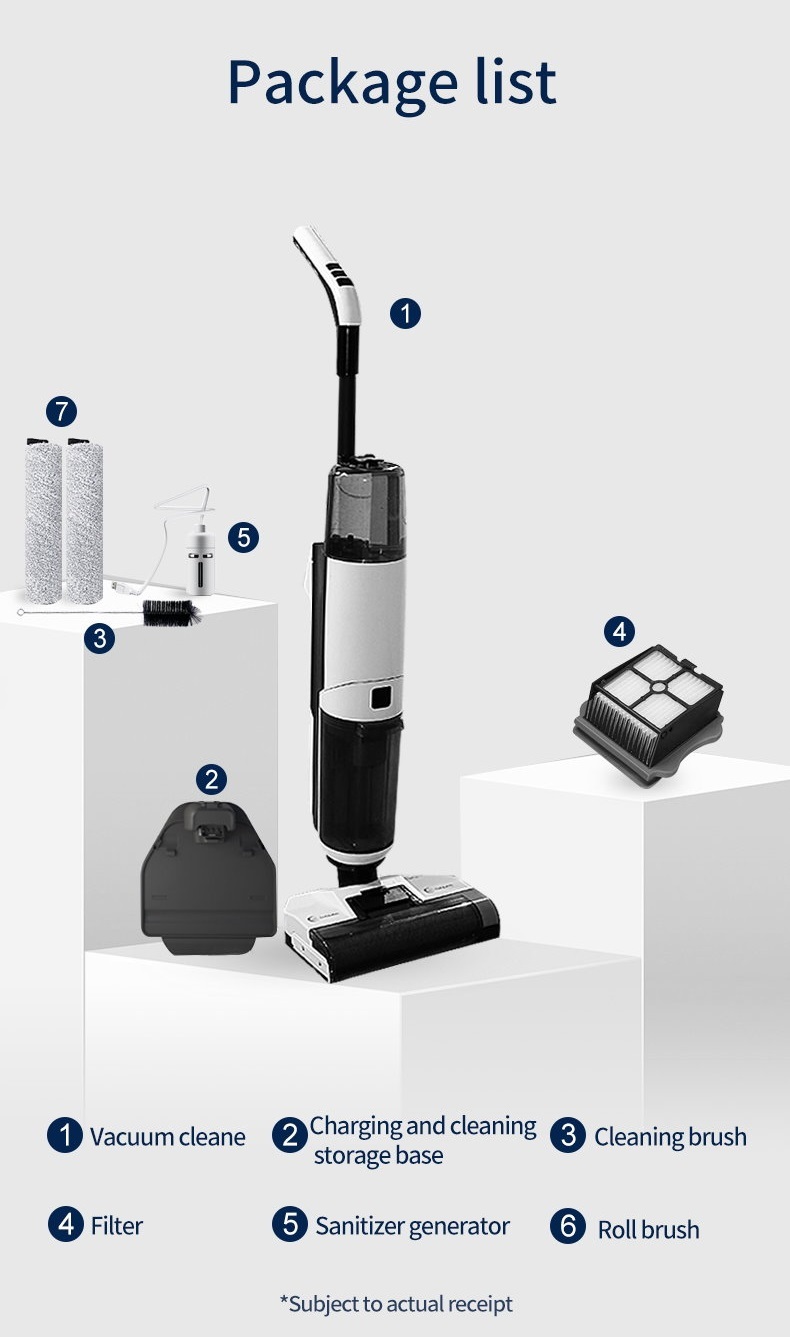 Package list

1

7

5

3

4

2

1 Vacuum cleane

2 Charging and cleaning storage base

3 Cleaning brush

4 Filter

5 Sanitizer generator

6 Roll brush

*Subject to actual receipt