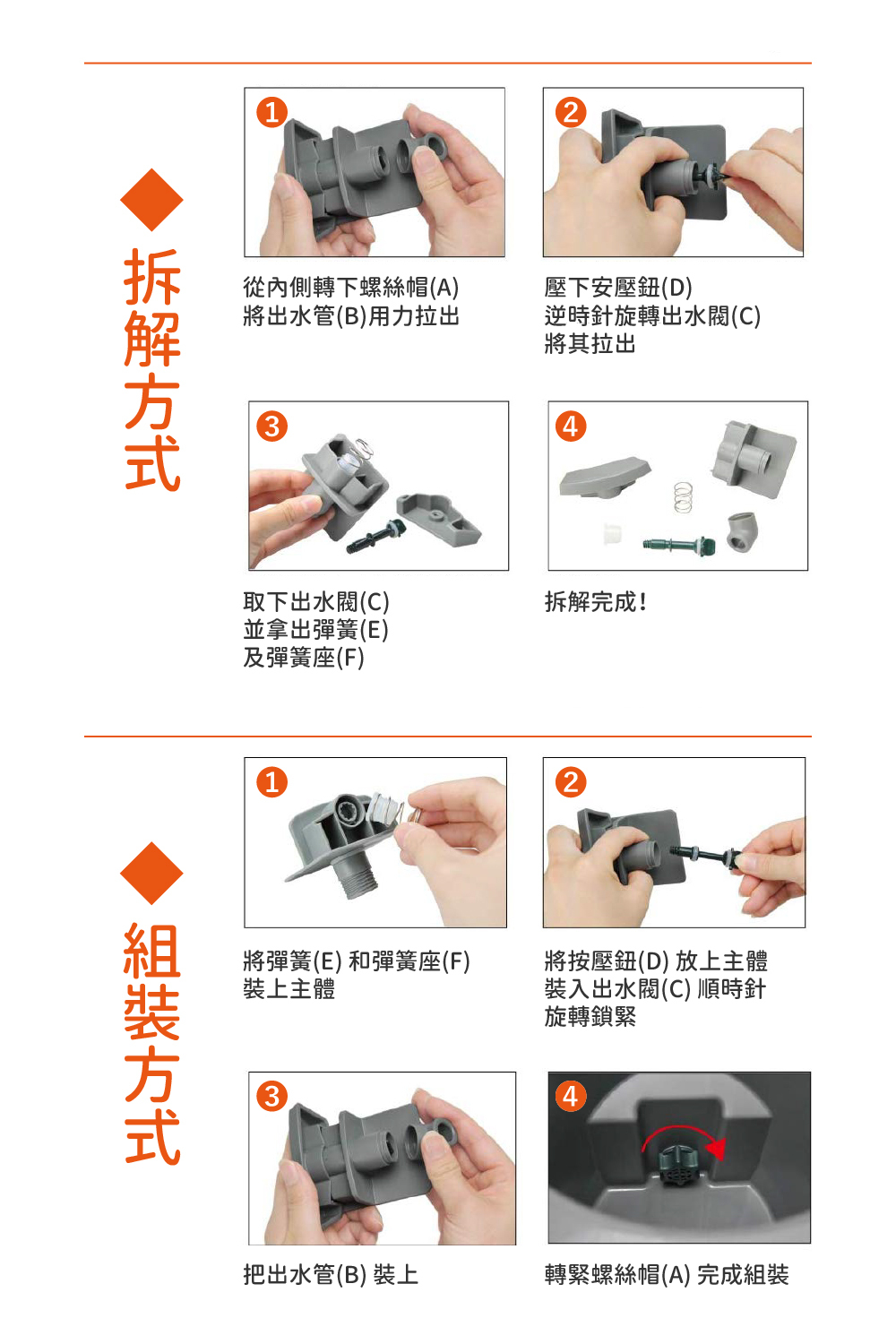 拆解方式

1

從內側轉下螺絲帽(A)
將出水管(B)用力拉出

2

壓下安壓鈕(D)
逆時針旋轉出水閥(C)
將其拉出

3

取下出水閥(C)
並拿出彈簧(E)
及彈簧座(F)

4

拆解完成!

組裝方式

1

將彈簧(E) 和彈簧座(F)
裝上主體

2

將按壓鈕(D) 放上主體
裝入出水閥(C) 順時針
旋轉鎖緊

3

把出水管(B) 裝上

4

轉緊螺絲帽(A) 完成組裝