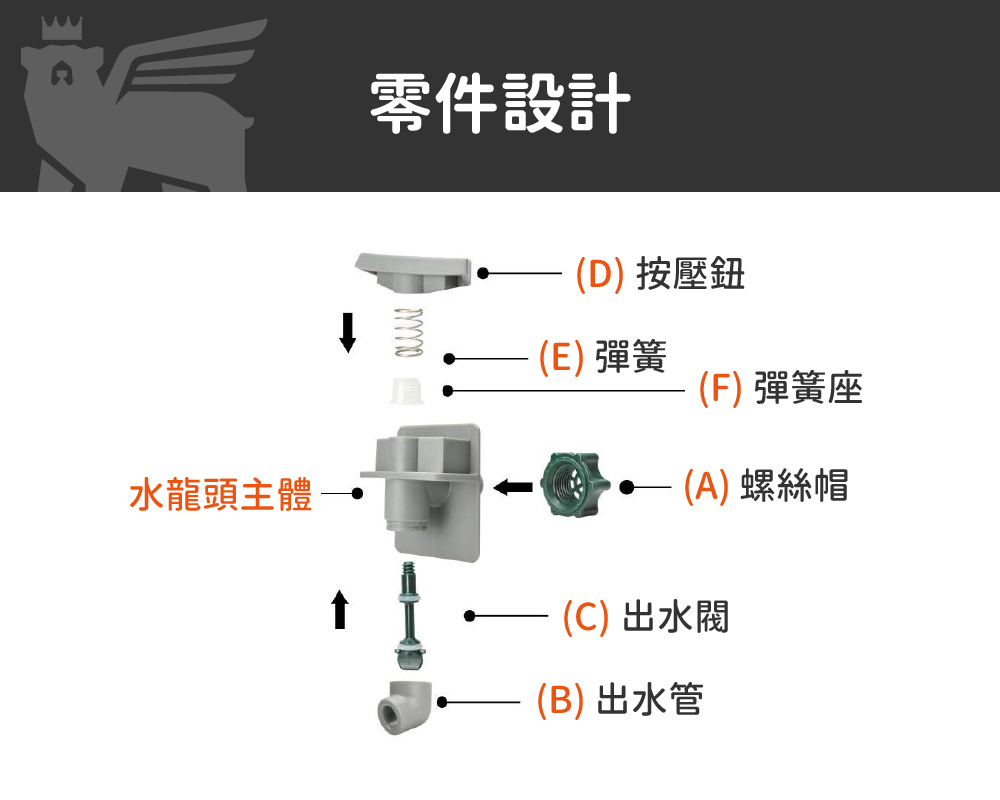 零件設計

(D) 按壓鈕

(E) 彈簧

(F) 彈簧座

水龍頭主體

(A) 螺絲帽

(C) 出水閥

(B) 出水管