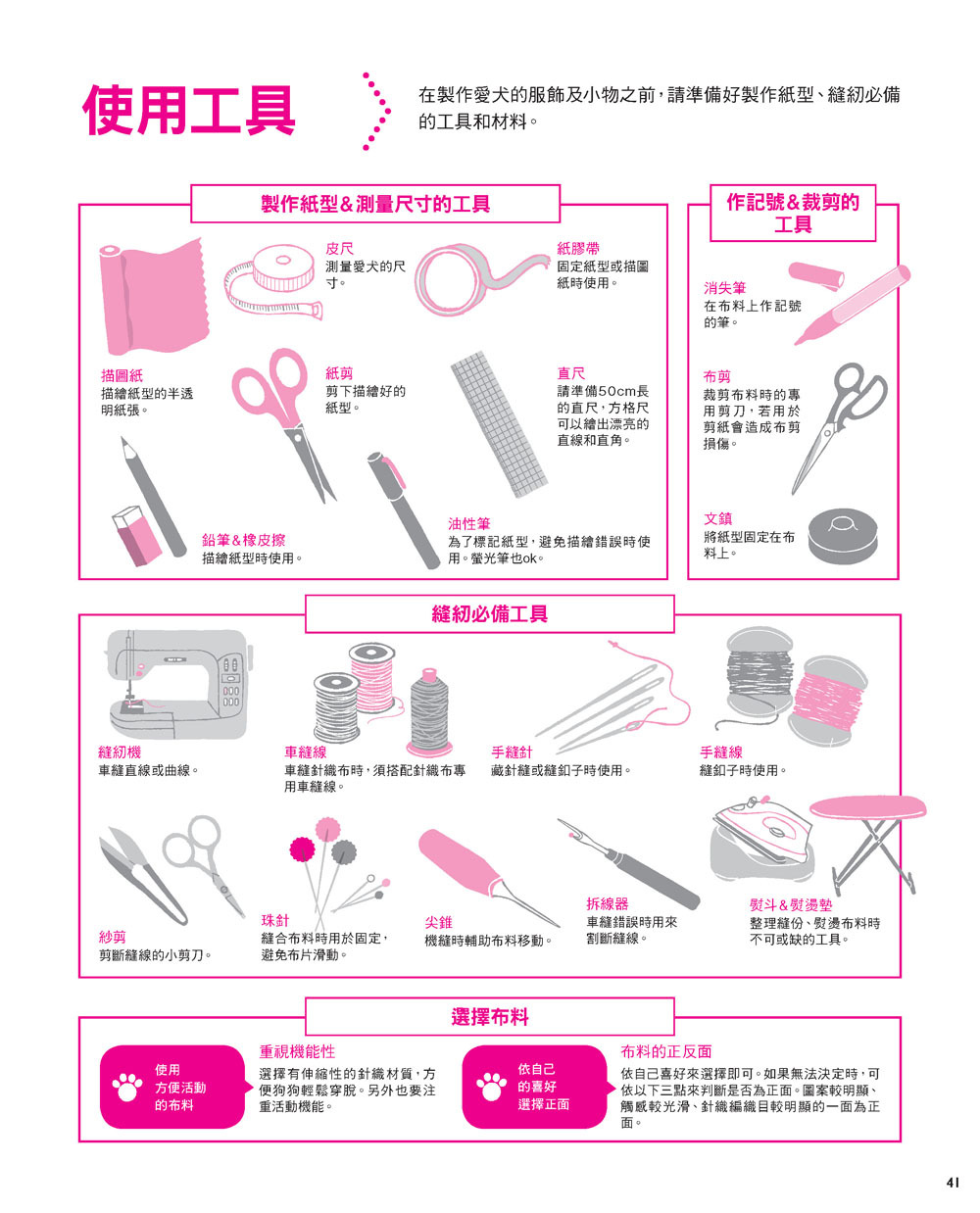 使用工具

在製作愛犬的服飾及小物之前，請準備好製作紙型、縫紉必備的工具和材料。

製作紙型＆測量尺寸的工具

皮尺
測量愛犬的尺寸。

紙膠帶
固定紙型或描圖紙時使用。

描圖紙
描繪紙型的半透明紙張。

紙剪
剪下描繪好的紙型。

直尺
請準備50cm長的直尺，方格尺可以繪出漂亮的直線和直角。

鉛筆＆橡皮擦
描繪紙型時使用。

油性筆
為了標記紙型，避免描繪錯誤時使用。螢光筆也ok。

作記號＆裁剪的工具

消失筆
在布料上作記號的筆。

布剪
裁剪布料時的專用剪刀，若用於剪紙會造成布剪損傷。

文鎮
將紙型固定在布料上。

縫紉必備工具

縫紉機
車縫直線或曲線。

車縫線
車縫針織布時，須搭配針織布專用車縫線。

手縫針
藏針縫或縫釦子時使用。

手縫線
縫釦子時使用。

紗剪
剪斷縫線的小剪刀。

珠針
縫合布料時用於固定，避免布片滑動。

尖錐
機縫時輔助布料移動。

拆線器
車縫錯誤時用來割斷縫線。

熨斗＆熨燙墊
整理縫份、熨燙布料時不可或缺的工具。

選擇布料

使用方便活動的布料

重視機能性
選擇有伸縮性的針織材質，方便狗狗輕鬆穿脫。另外也要注重活動機能。

依自己的喜好選擇正面

布料的正反面
依自己喜好來選擇即可。如果無法決定時，可依以下三點來判斷是否為正面。圖案較明顯、觸感較光滑、針織編織目較明顯的一面為正面。

41