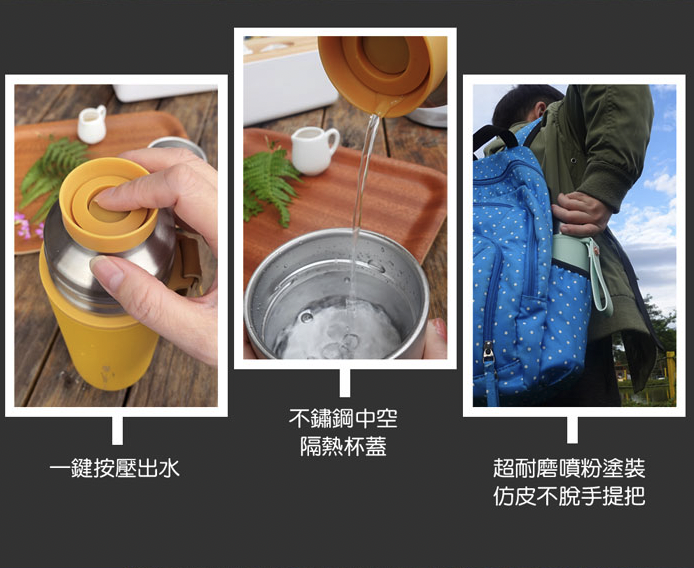 一鍵按壓出水

不鏽鋼中空
隔熱杯蓋

超耐磨噴粉塗裝
仿皮不脫手提把