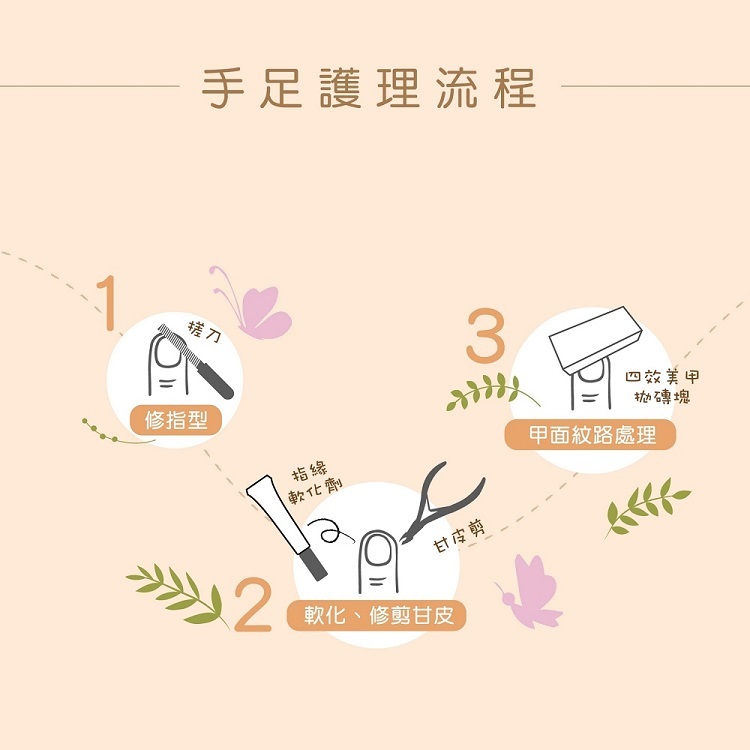 手足護理流程

1
搓刀
修指型

2
指緣軟化劑
甘皮剪
軟化、修剪甘皮

3
四效美甲拋磚塊
甲面紋路處理