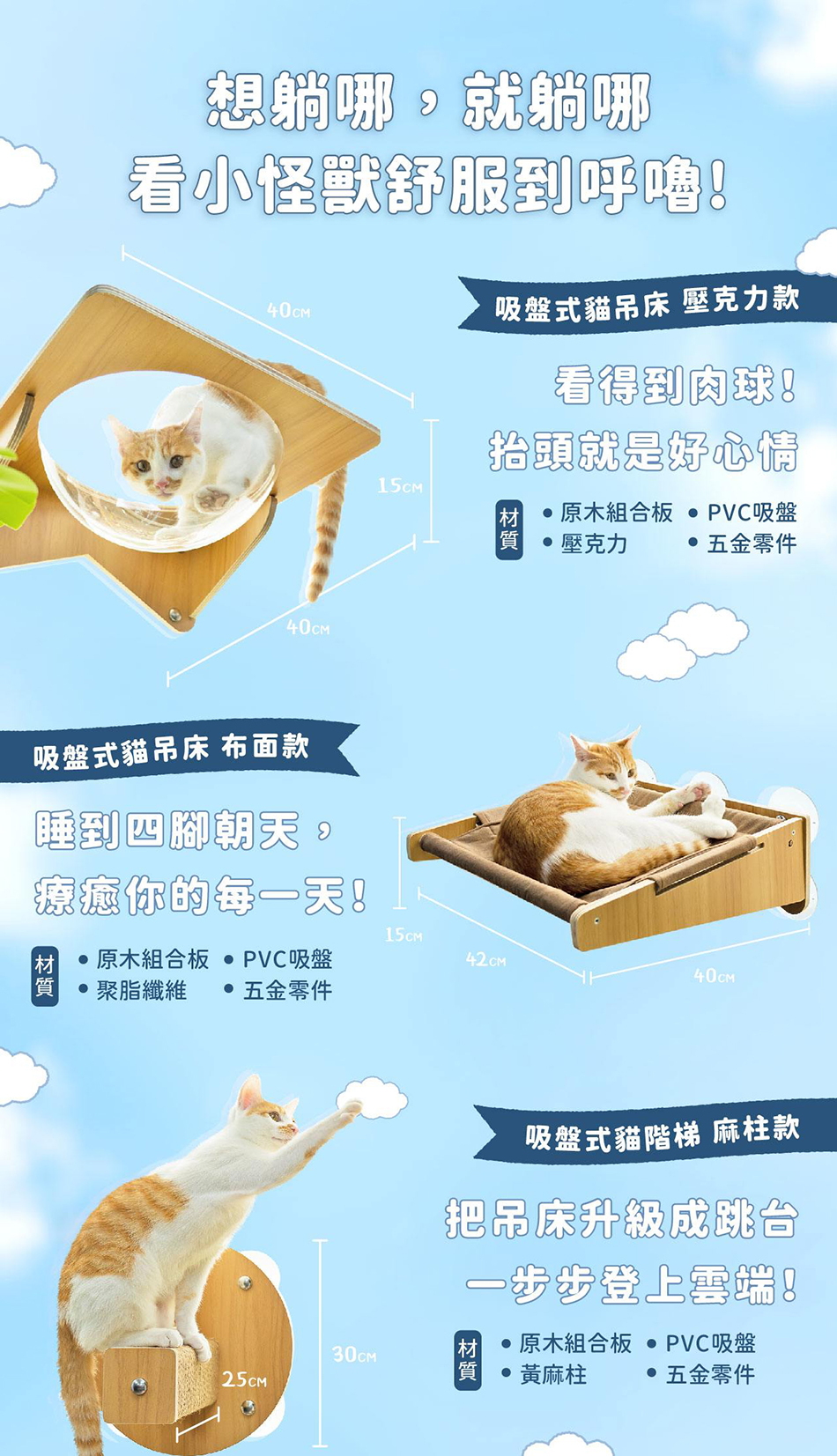 想躺哪，就躺哪
看小怪獸舒服到呼嚕！

40CM
15CM
40CM

吸盤式貓吊床 壓克力款

看得到肉球！
抬頭就是好心情

材質
• 原木組合板 • PVC吸盤
• 壓克力 • 五金零件

吸盤式貓吊床 布面款

睡到四腳朝天，
療癒你的每一天！

材質
• 原木組合板 • PVC吸盤
• 聚脂纖維 • 五金零件

15CM
42CM
40CM

吸盤式貓階梯 麻柱款

把吊床升級成跳台
一步步登上雲端！

材質
• 原木組合板 • PVC吸盤
• 黃麻柱 • 五金零件

30CM
25CM