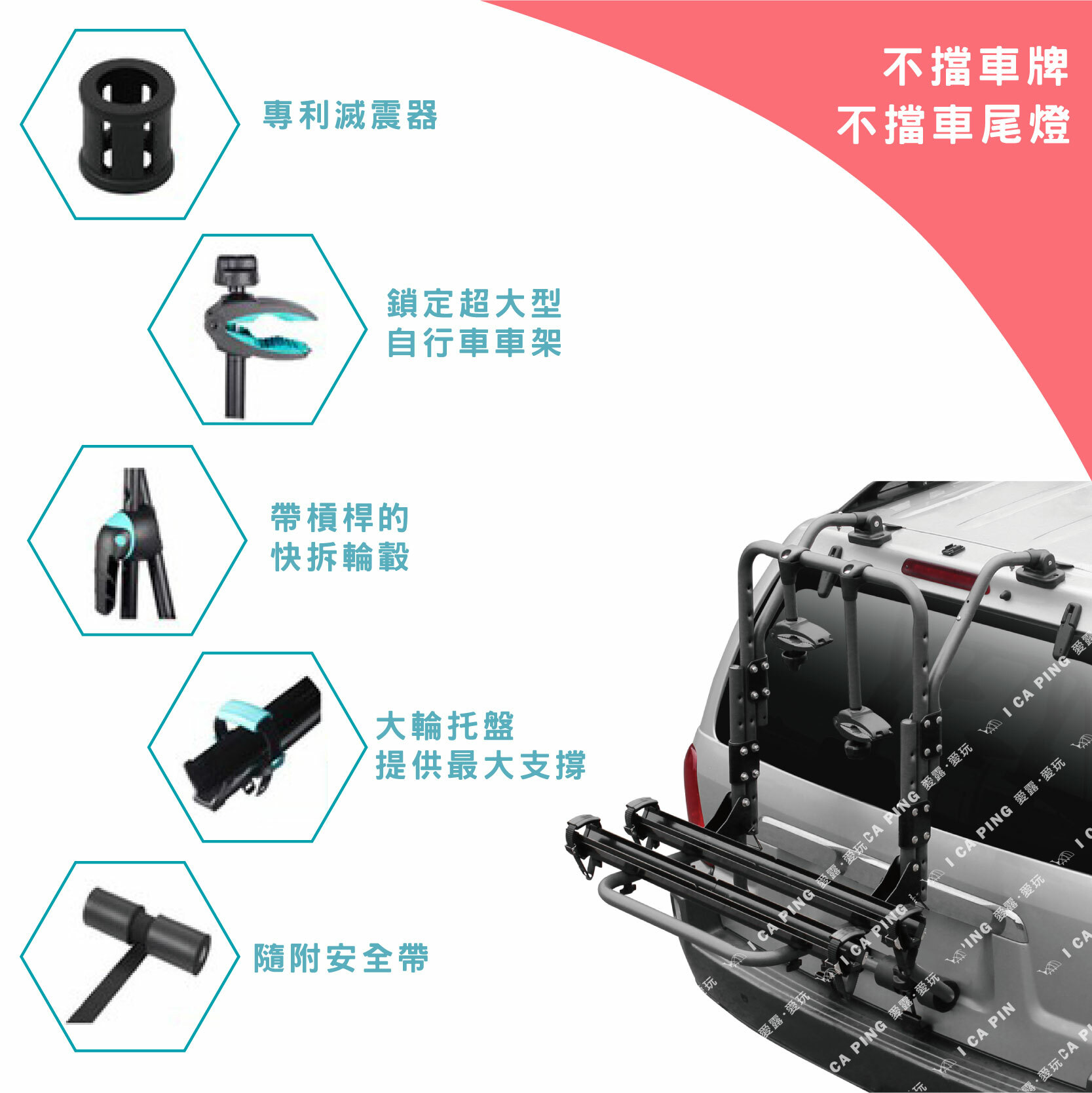 不擋車牌
不擋車尾燈

專利減震器

鎖定超大型
自行車車架

帶槓桿的
快拆輪轂

大輪托盤
提供最大支撐

隨附安全帶

I CA PING 愛露·愛玩