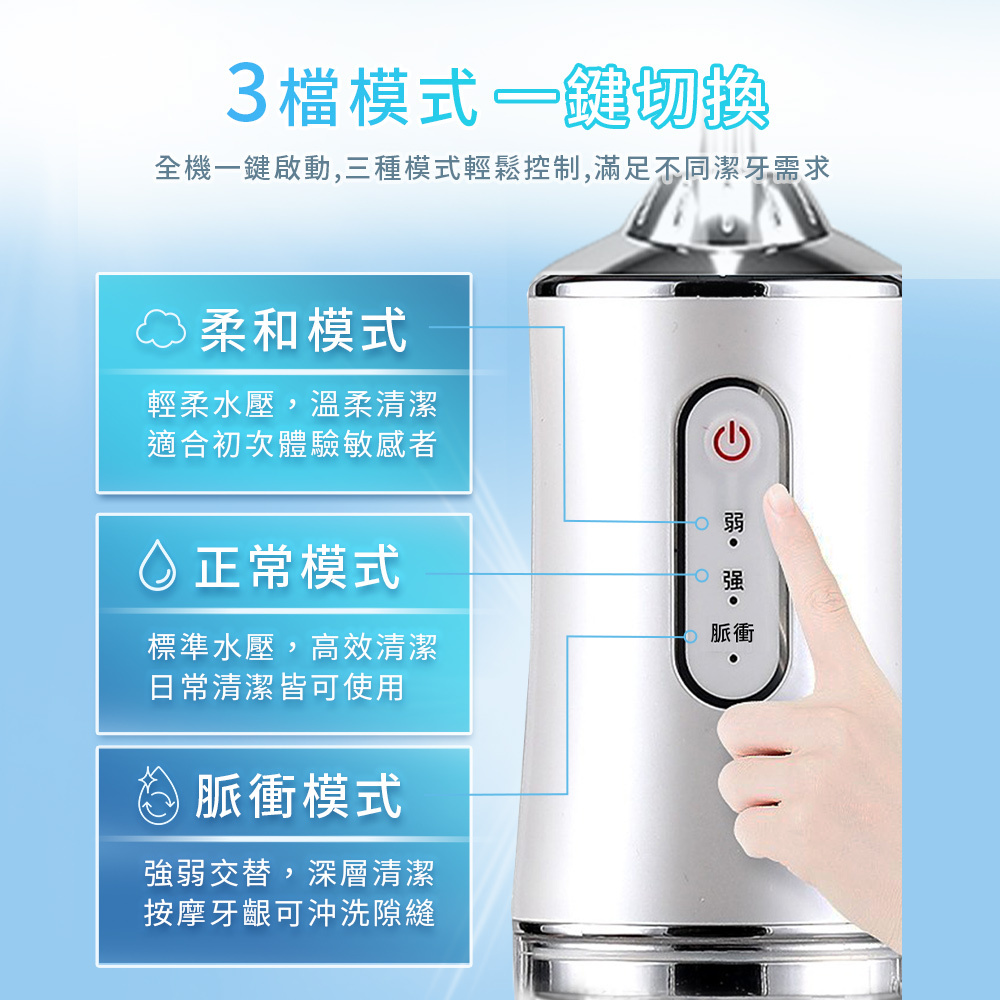 3檔模式一鍵切換

全機一鍵啟動,三種模式輕鬆控制,滿足不同潔牙需求

柔和模式

輕柔水壓，溫柔清潔
適合初次體驗敏感者

正常模式

標準水壓，高效清潔
日常清潔皆可使用

脈衝模式

強弱交替，深層清潔
按摩牙齦可沖洗隙縫

弱
强
脈衝