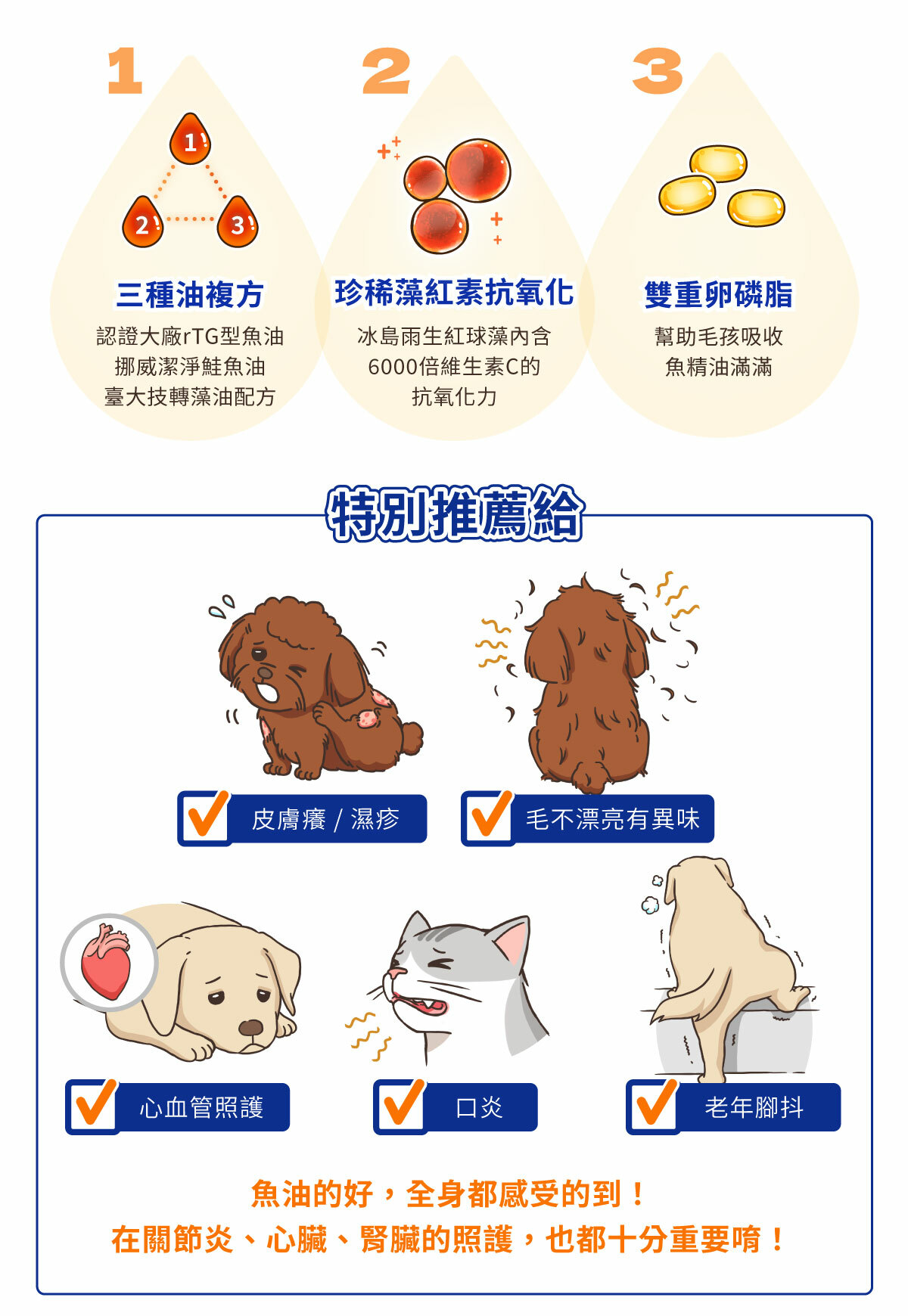 1

1
2
3

三種油複方

認證大廠rTG型魚油
挪威潔淨鮭魚油
臺大技轉藻油配方

2

珍稀藻紅素抗氧化

冰島雨生紅球藻內含
6000倍維生素C的
抗氧化力

3

雙重卵磷脂

幫助毛孩吸收
魚精油滿滿

特別推薦給

皮膚癢 / 濕疹

毛不漂亮有異味

心血管照護

口炎

老年腳抖

魚油的好，全身都感受的到！
在關節炎、心臟、腎臟的照護，也都十分重要唷！