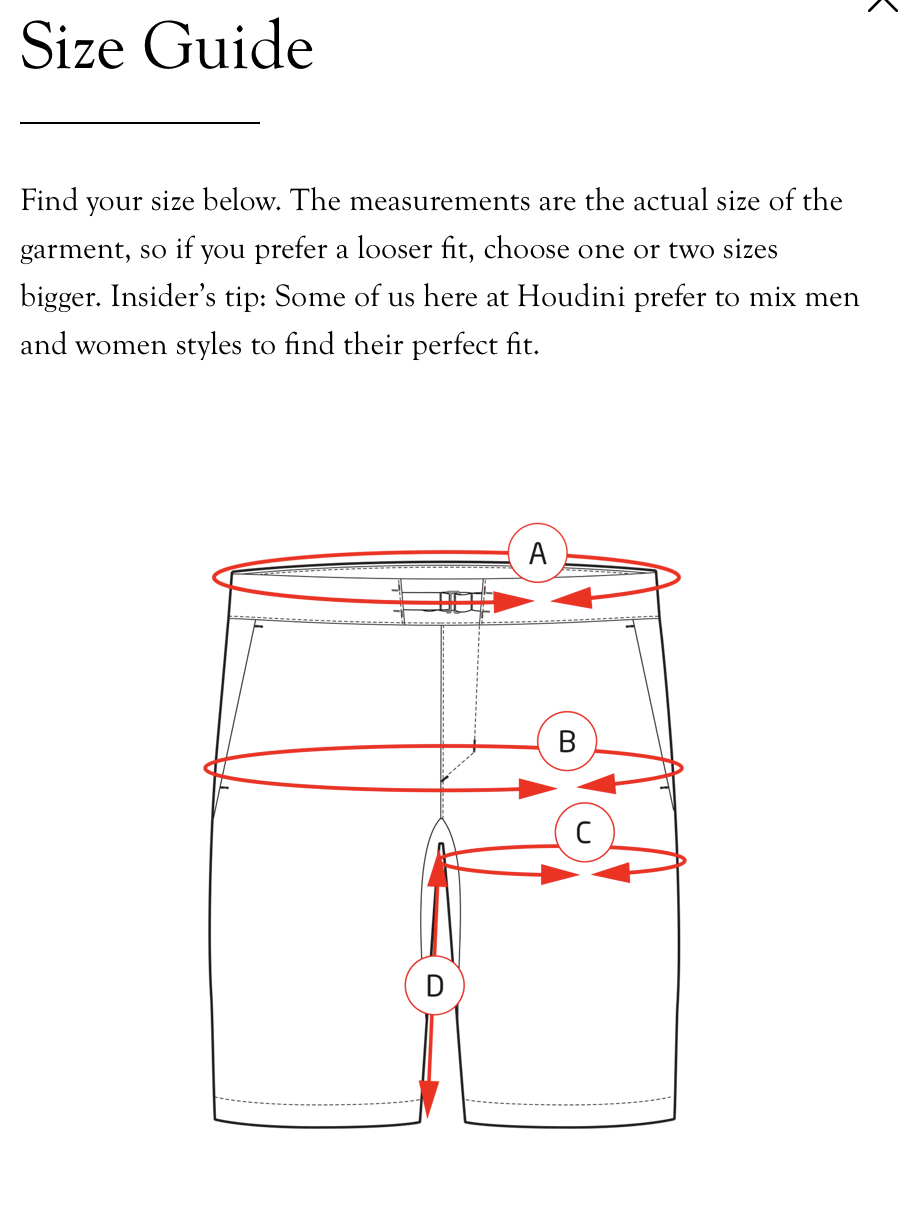 Size Guide

Find your size below. The measurements are the actual size of the garment, so if you prefer a looser fit, choose one or two sizes bigger. Insider's tip: Some of us here at Houdini prefer to mix men and women styles to find their perfect fit.

A

B

C

D