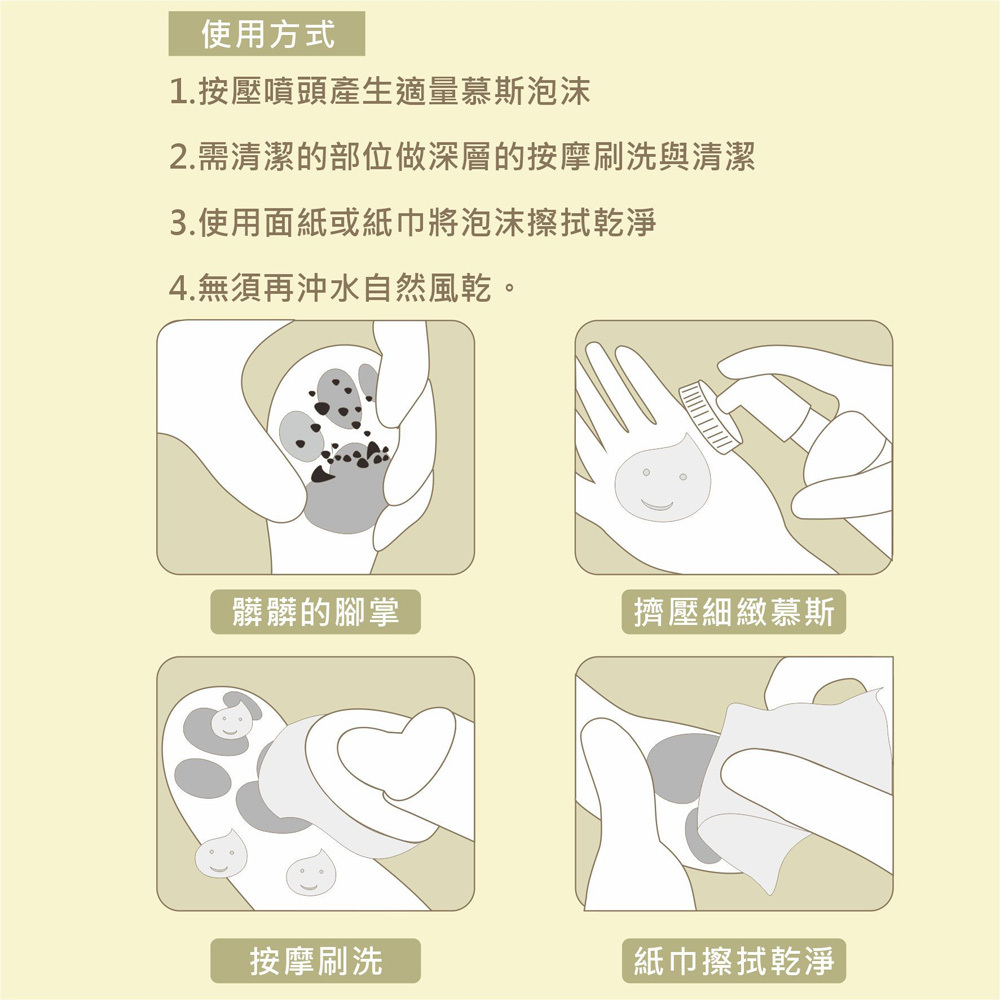 使用方式

1.按壓噴頭產生適量慕斯泡沫

2.需清潔的部位做深層的按摩刷洗與清潔

3.使用面紙或紙巾將泡沫擦拭乾淨

4.無須再沖水自然風乾。

髒髒的腳掌

擠壓細緻慕斯

按摩刷洗

紙巾擦拭乾淨