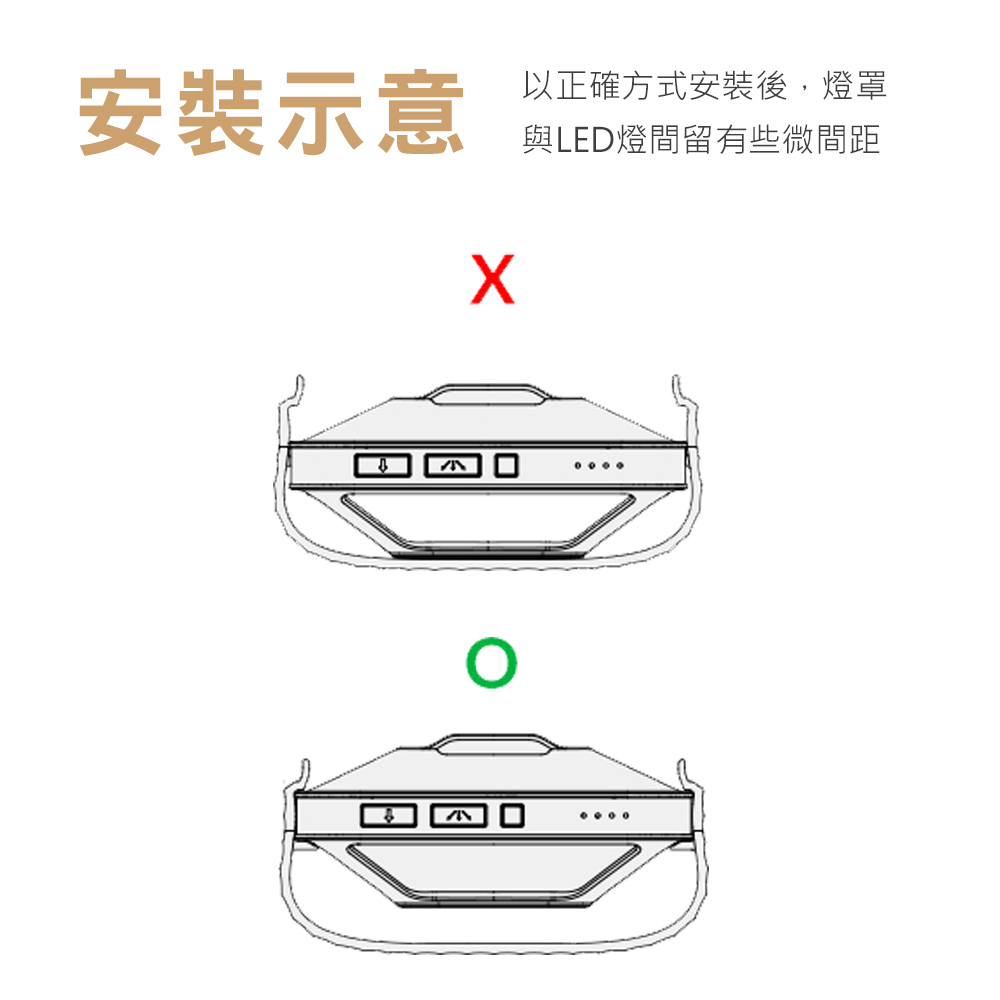 安裝示意

以正確方式安裝後，燈罩與LED燈間留有些微間距

X

O