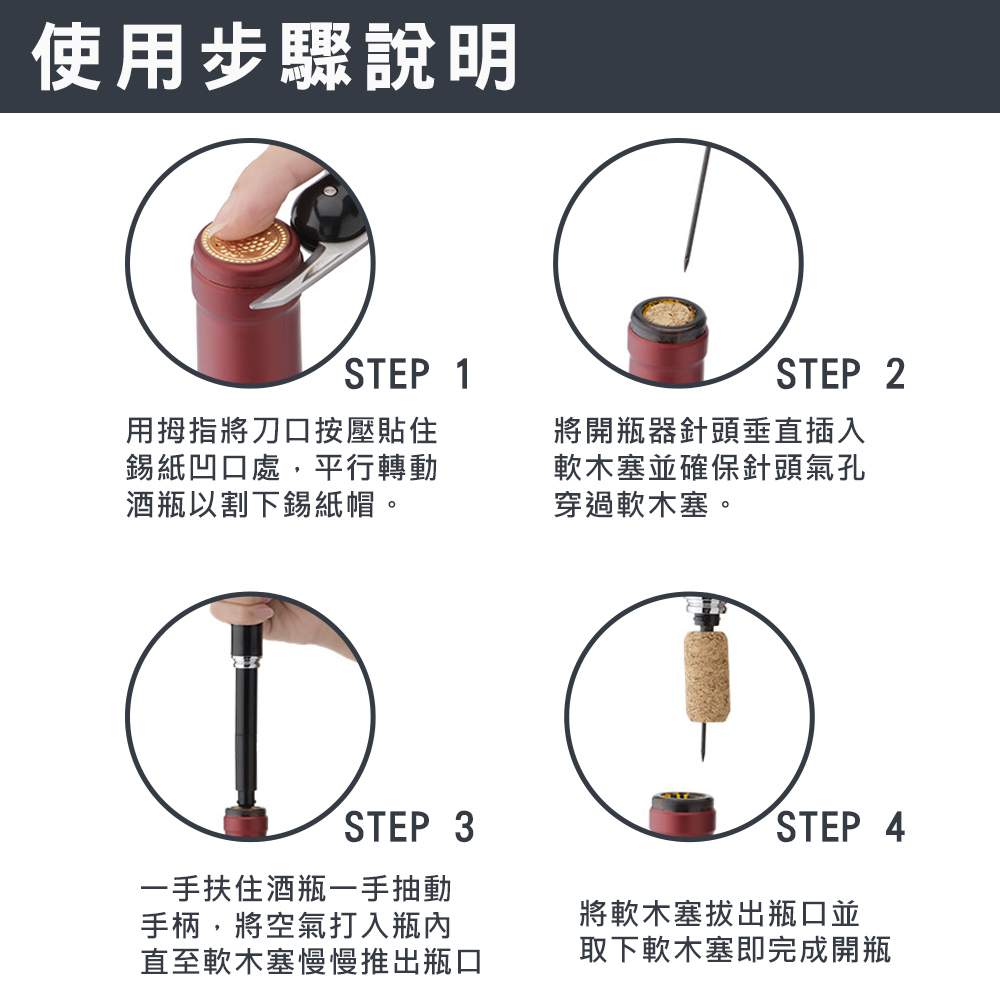 使用步驟說明

STEP 1

用拇指將刀口按壓貼住錫紙凹口處，平行轉動酒瓶以割下錫紙帽。

STEP 2

將開瓶器針頭垂直插入軟木塞並確保針頭氣孔穿過軟木塞。

STEP 3

一手扶住酒瓶一手抽動手柄，將空氣打入瓶內直至軟木塞慢慢推出瓶口

STEP 4

將軟木塞拔出瓶口並取下軟木塞即完成開瓶