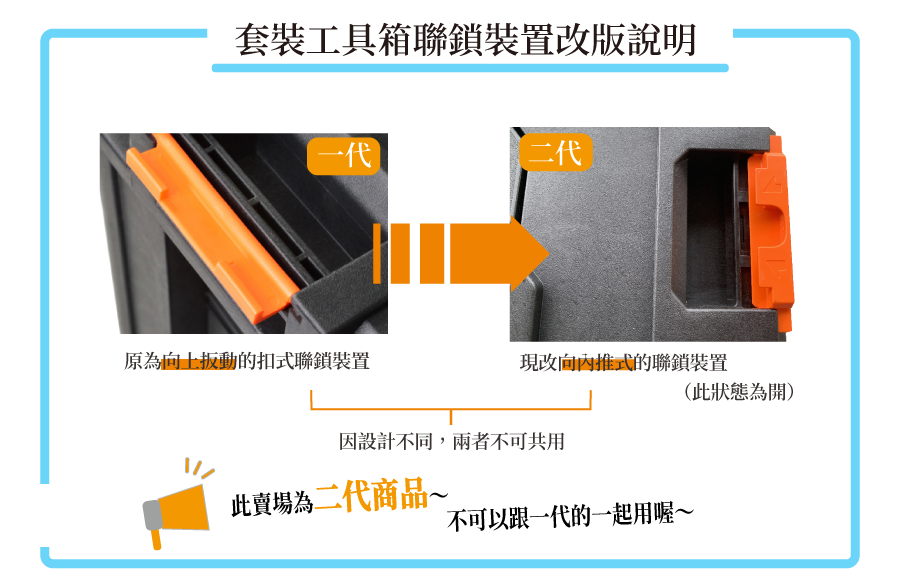 套裝工具箱聯鎖裝置改版說明

一代

二代

原為向上扳動的扣式聯鎖裝置

現改向內推式的聯鎖裝置

（此狀態為開）

因設計不同，兩者不可共用

此賣場為二代商品~

不可以跟一代的一起用喔~