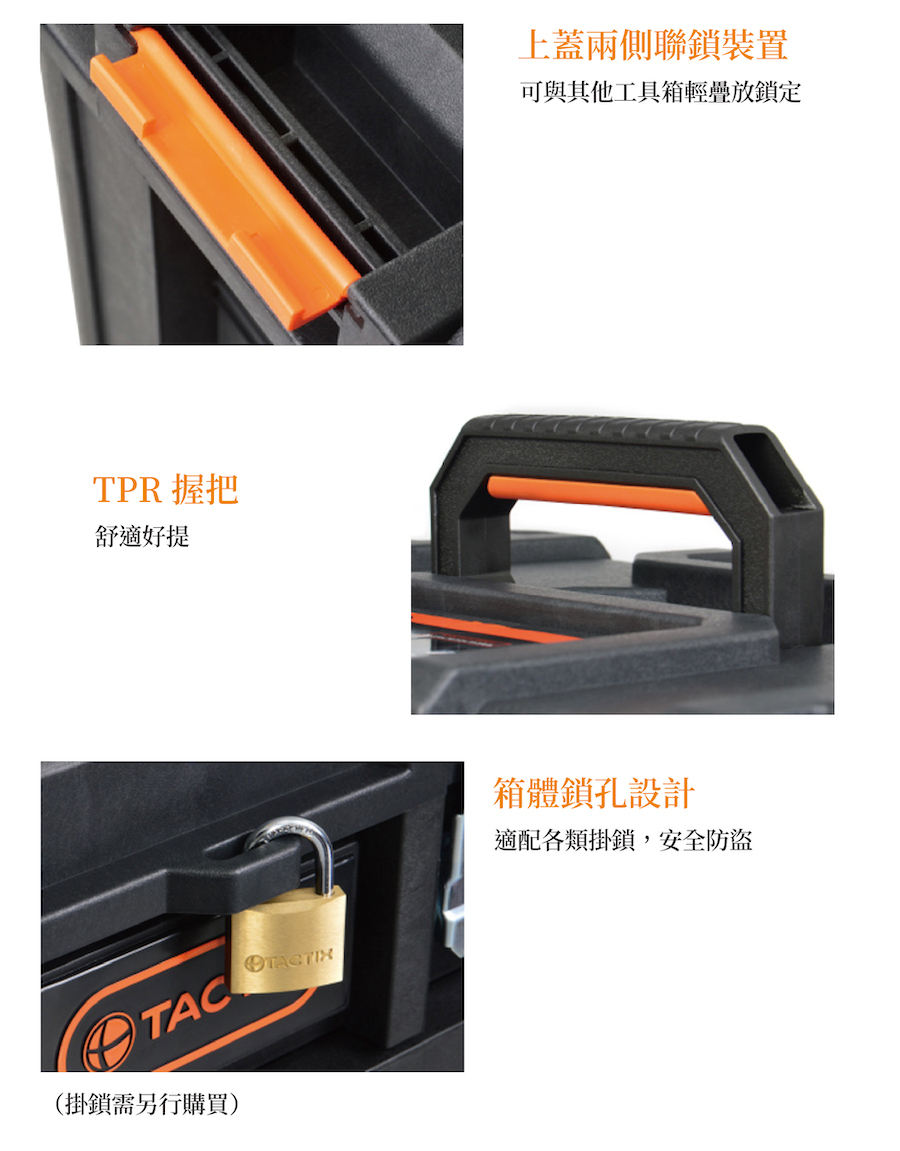 上蓋兩側聯鎖裝置
可與其他工具箱輕疊放鎖定

TPR 握把
舒適好提

箱體鎖孔設計
適配各類掛鎖，安全防盜

TACTIX

TAC

(掛鎖需另行購買)