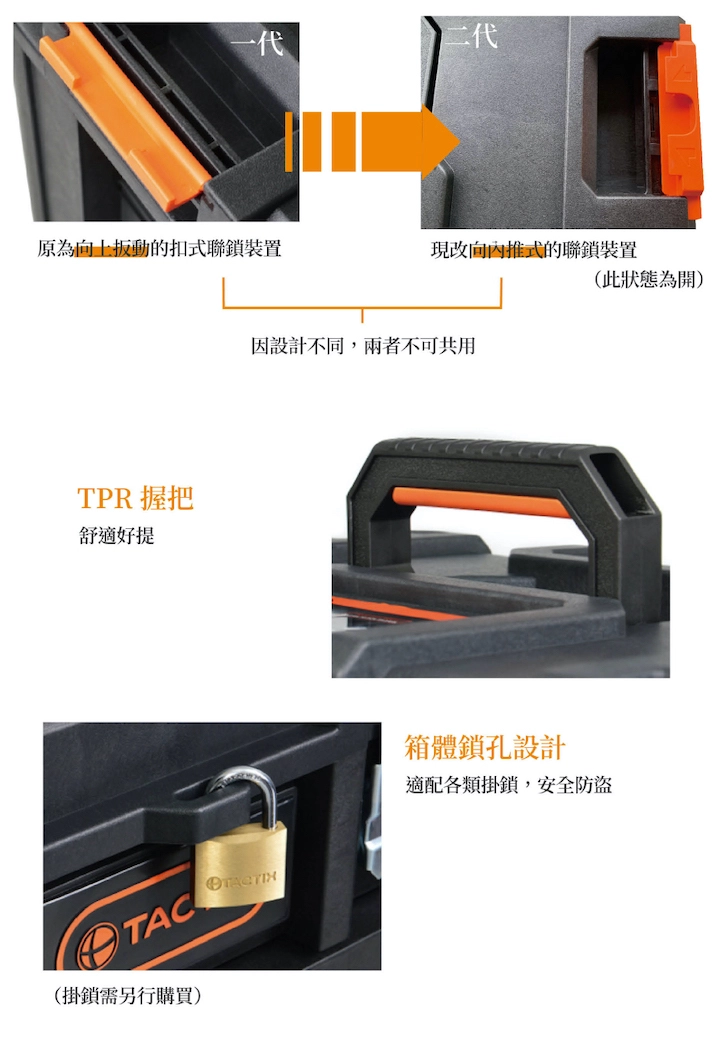 一代

二代

原為向上扳動的扣式聯鎖裝置

現改向內推式的聯鎖裝置
（此狀態為開）

因設計不同，兩者不可共用

TPR 握把

舒適好提

箱體鎖孔設計

適配各類掛鎖，安全防盜

TACTIX

TAC

（掛鎖需另行購買）