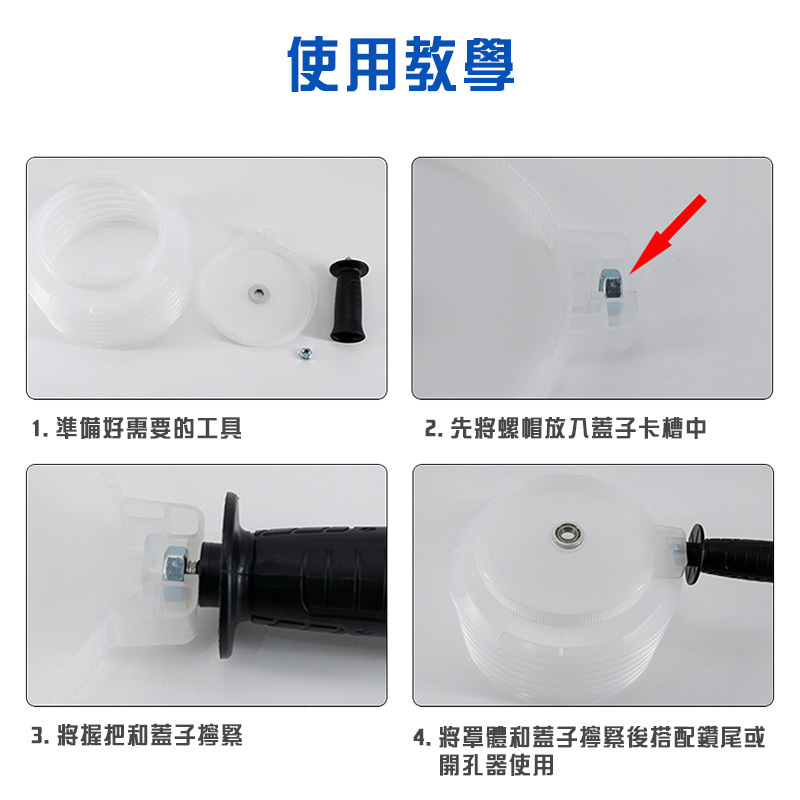 使用教學

1. 準備好需要的工具

2. 先將螺帽放入蓋子卡槽中

3. 將握把和蓋子擰緊

4. 將罩體和蓋子擰緊後搭配鑽尾或開孔器使用