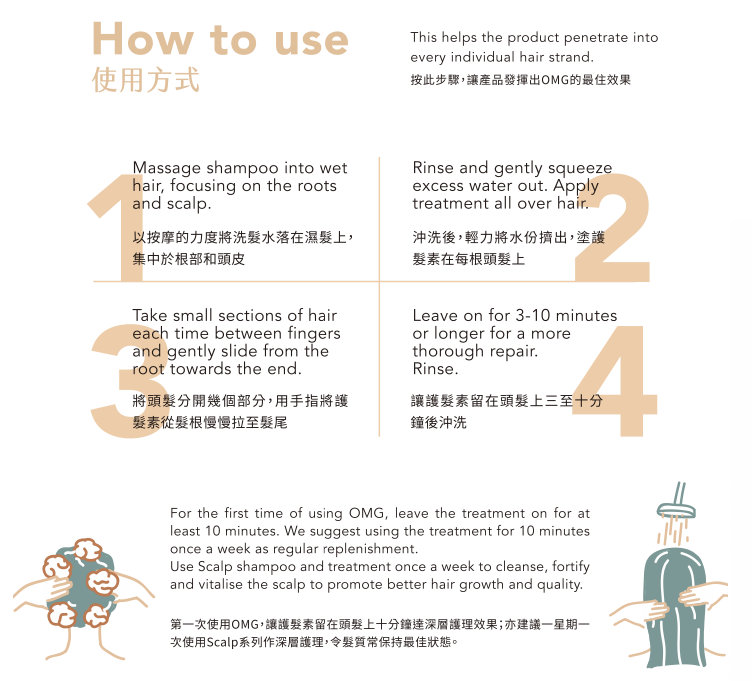 How to use
使用方式

This helps the product penetrate into every individual hair strand.
按此步驟,讓產品發揮出OMG的最佳效果

1
Massage shampoo into wet hair, focusing on the roots and scalp.

以按摩的力度將洗髮水落在濕髮上,集中於根部和頭皮

2
Rinse and gently squeeze excess water out. Apply treatment all over hair.

沖洗後,輕力將水份擠出,塗護髮素在每根頭髮上

3
Take small sections of hair each time between fingers and gently slide from the root towards the end.

將頭髮分開幾個部分,用手指將護髮素從髮根慢慢拉至髮尾

4
Leave on for 3-10 minutes or longer for a more thorough repair. Rinse.

讓護髮素留在頭髮上三至十分鐘後沖洗

For the first time of using OMG, leave the treatment on for at least 10 minutes. We suggest using the treatment for 10 minutes once a week as regular replenishment.
Use Scalp shampoo and treatment once a week to cleanse, fortify and vitalise the scalp to promote better hair growth and quality.

第一次使用OMG,讓護髮素留在頭髮上十分鐘達深層護理效果;亦建議一星期一次使用Scalp系列作深層護理,令髮質常保持最佳狀態。