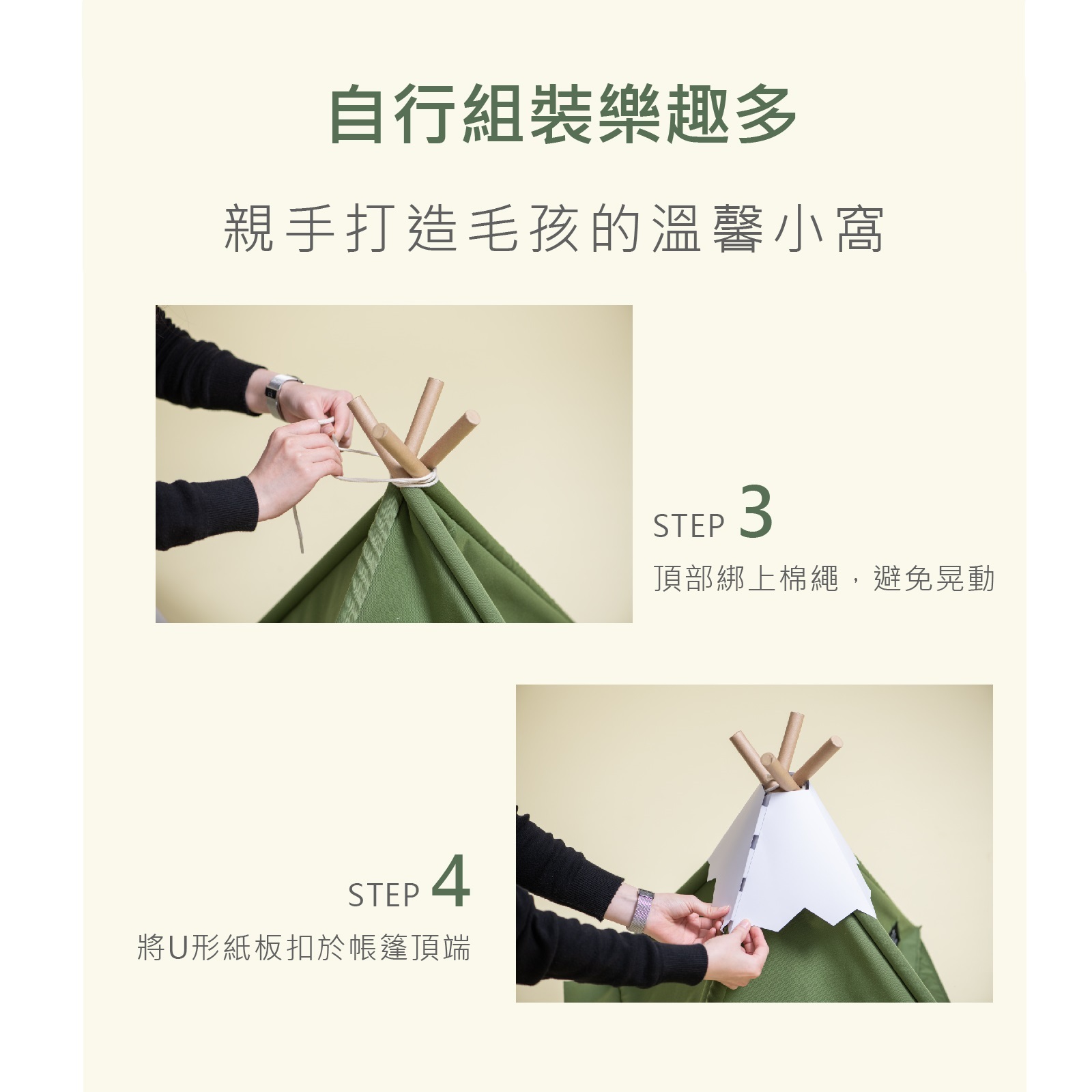 自行組裝樂趣多

親手打造毛孩的溫馨小窩

STEP 3
頂部綁上棉繩，避免晃動

STEP 4
將U形紙板扣於帳篷頂端