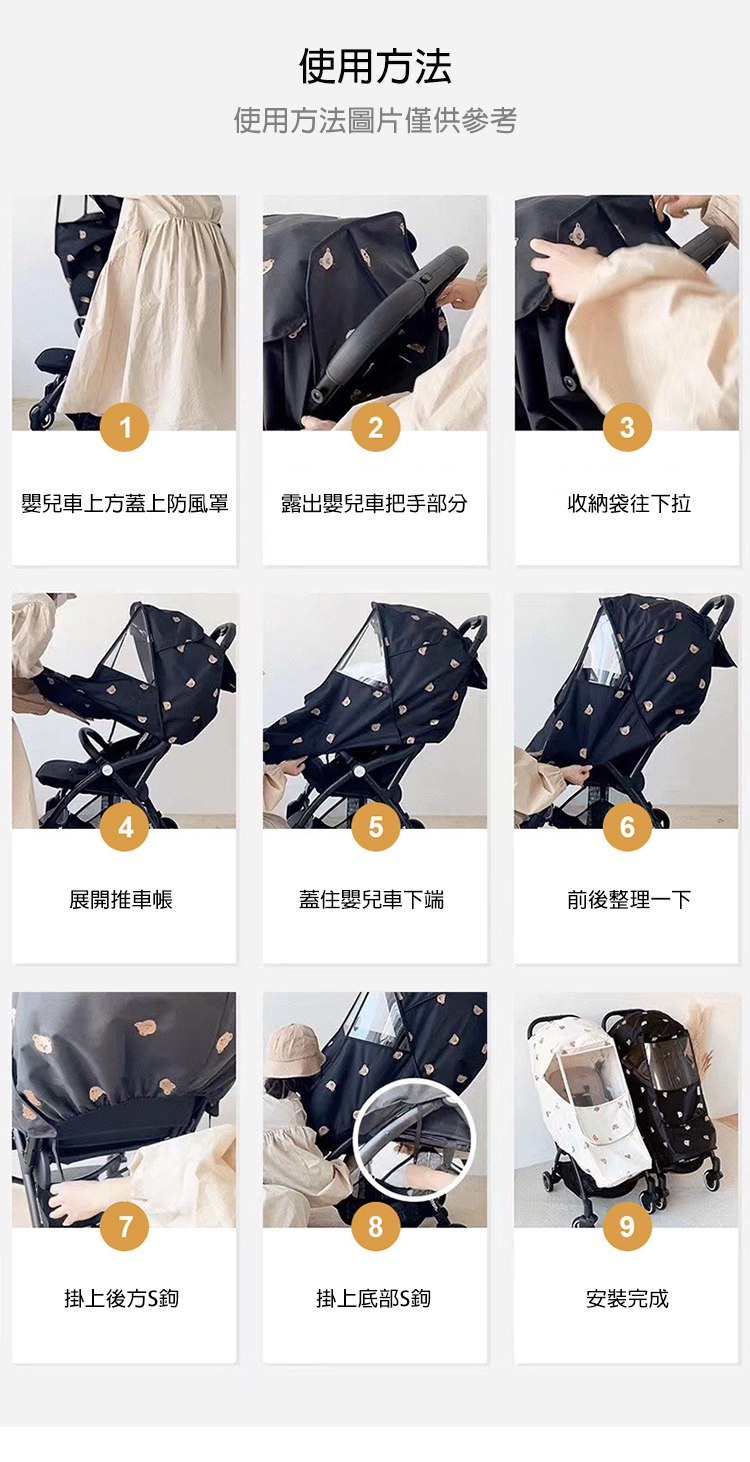 使用方法

使用方法圖片僅供參考

1
嬰兒車上方蓋上防風罩

2
露出嬰兒車把手部分

3
收納袋往下拉

4
展開推車帳

5
蓋住嬰兒車下端

6
前後整理一下

7
掛上後方S鉤

8
掛上底部S鉤

9
安裝完成