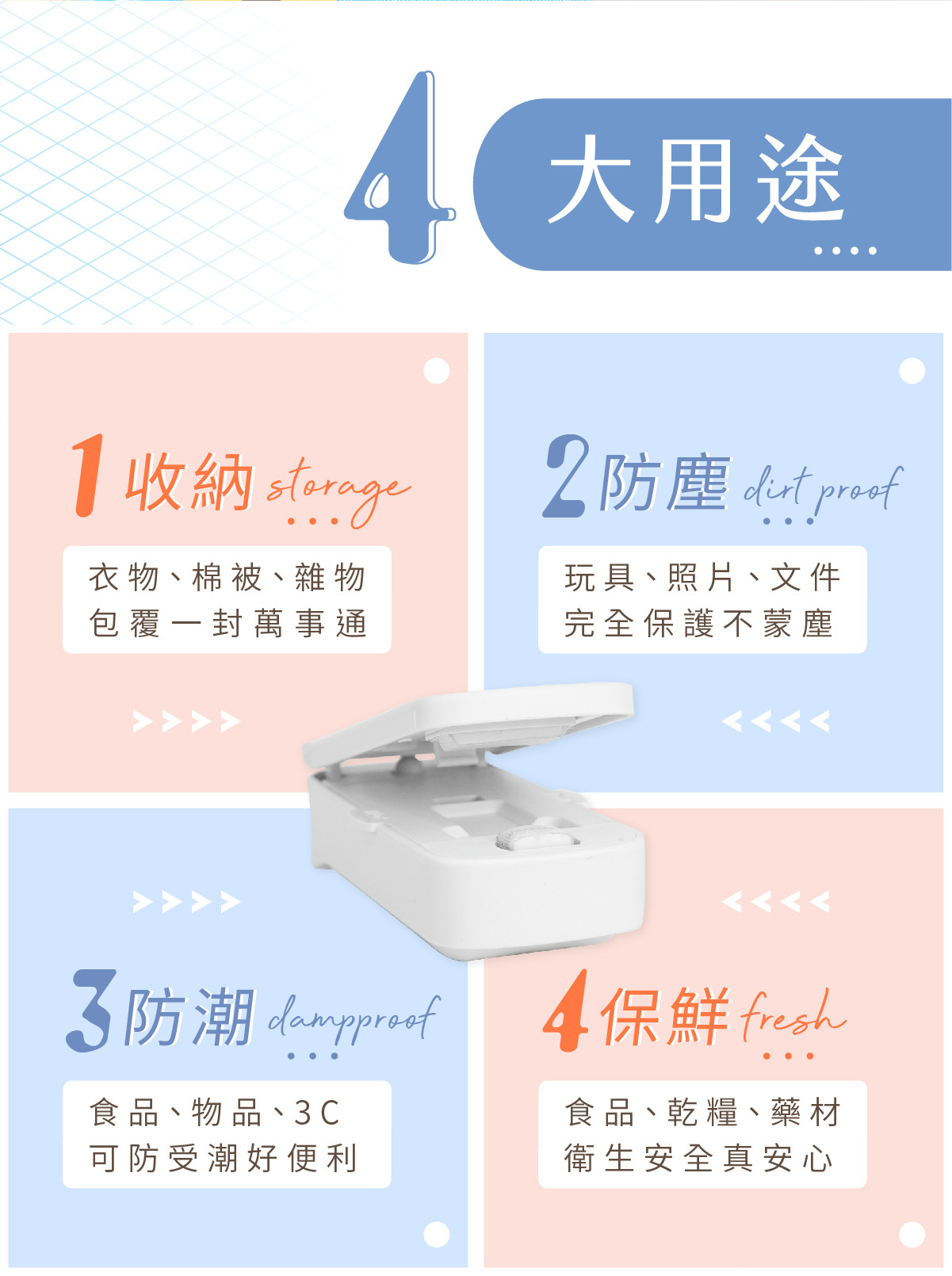 4 大用途

1 收納 storage

衣物、棉被、雜物
包覆一封萬事通

2 防塵 dirt proof

玩具、照片、文件
完全保護不蒙塵

3 防潮 dampproof

食品、物品、3C
可防受潮好便利

4 保鮮 fresh

食品、乾糧、藥材
衛生安全真安心