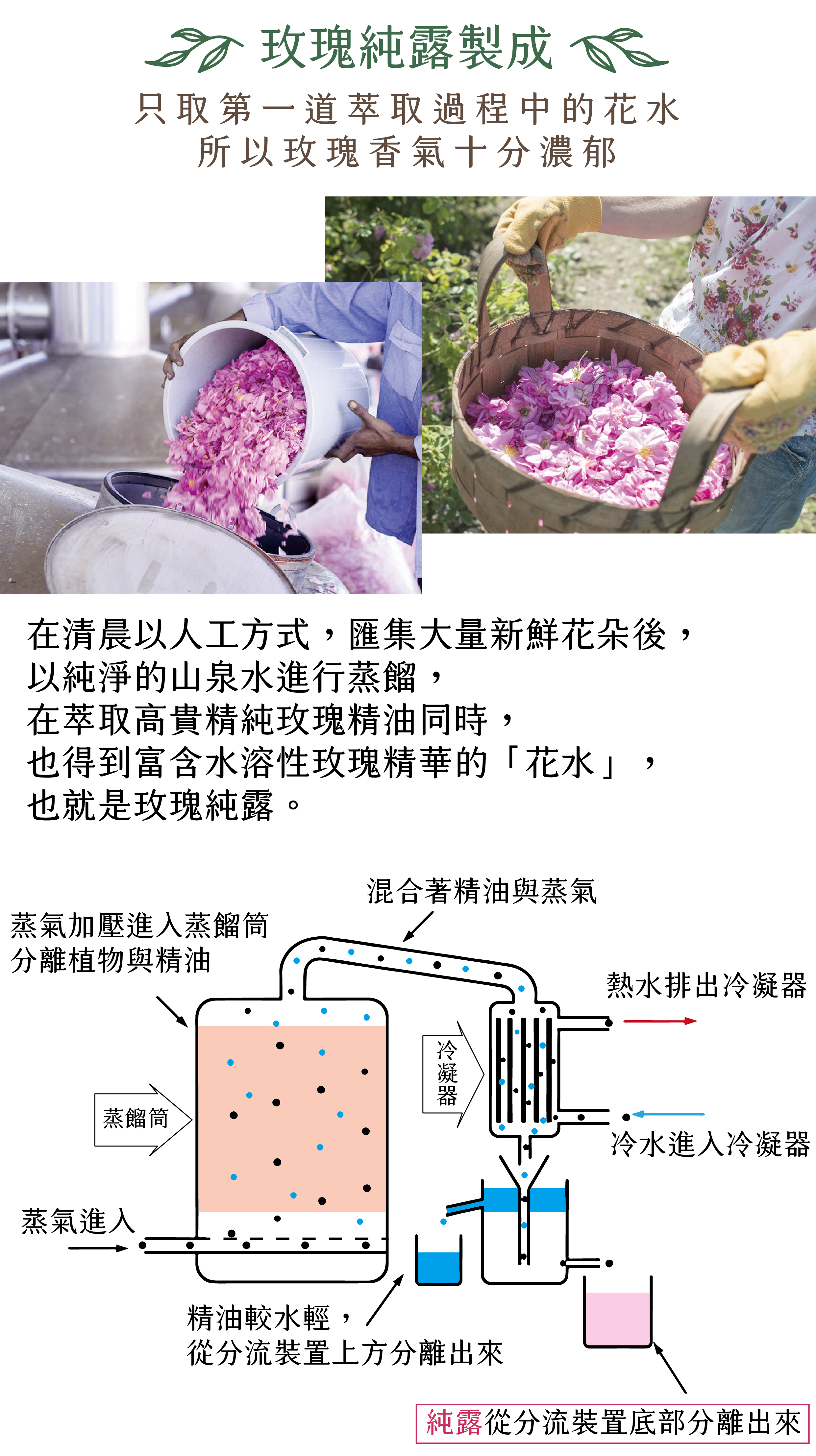 玫瑰純露製成

只取第一道萃取過程中的花水
所以玫瑰香氣十分濃郁

在清晨以人工方式，匯集大量新鮮花朵後，
以純淨的山泉水進行蒸餾，
在萃取高貴精純玫瑰精油同時，
也得到富含水溶性玫瑰精華的「花水」，
也就是玫瑰純露。

混合著精油與蒸氣

蒸氣加壓進入蒸餾筒
分離植物與精油

熱水排出冷凝器

冷凝器

蒸餾筒

冷水進入冷凝器

蒸氣進入

精油較水輕，
從分流裝置上方分離出來

純露從分流裝置底部分離出來