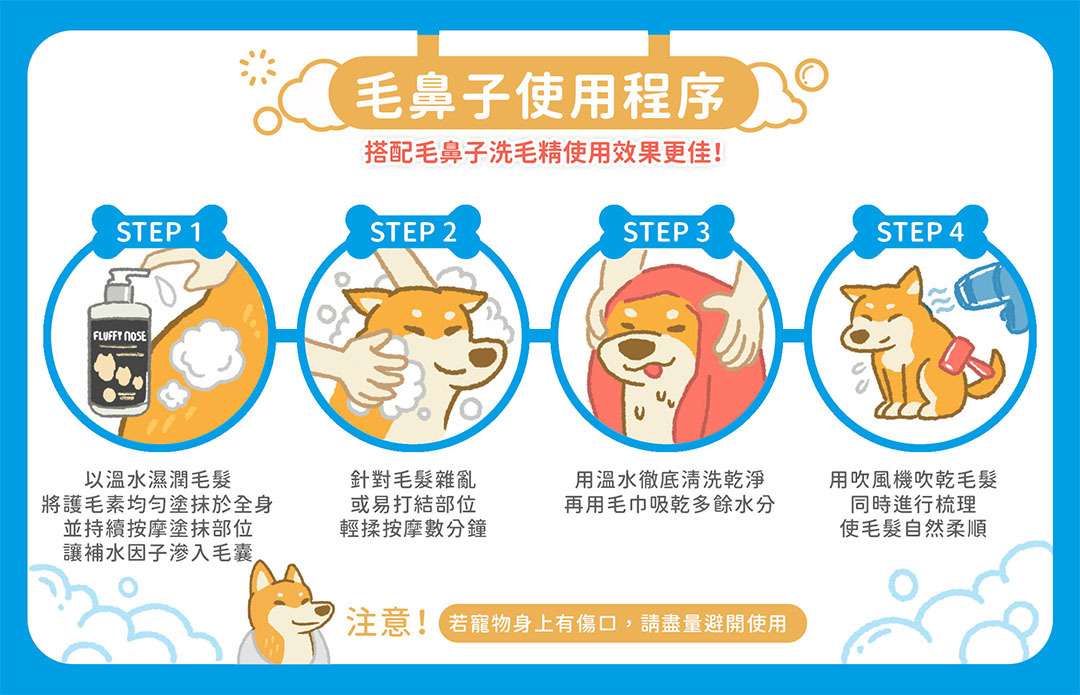 毛鼻子使用程序

搭配毛鼻子洗毛精使用效果更佳!

STEP 1

FLUFFY NOSE

以溫水濕潤毛髮
將護毛素均勻塗抹於全身
並持續按摩塗抹部位
讓補水因子滲入毛囊

STEP 2

針對毛髮雜亂
或易打結部位
輕揉按摩數分鐘

STEP 3

用溫水徹底清洗乾淨
再用毛巾吸乾多餘水分

STEP 4

用吹風機吹乾毛髮
同時進行梳理
使毛髮自然柔順

注意!

若寵物身上有傷口，請盡量避開使用