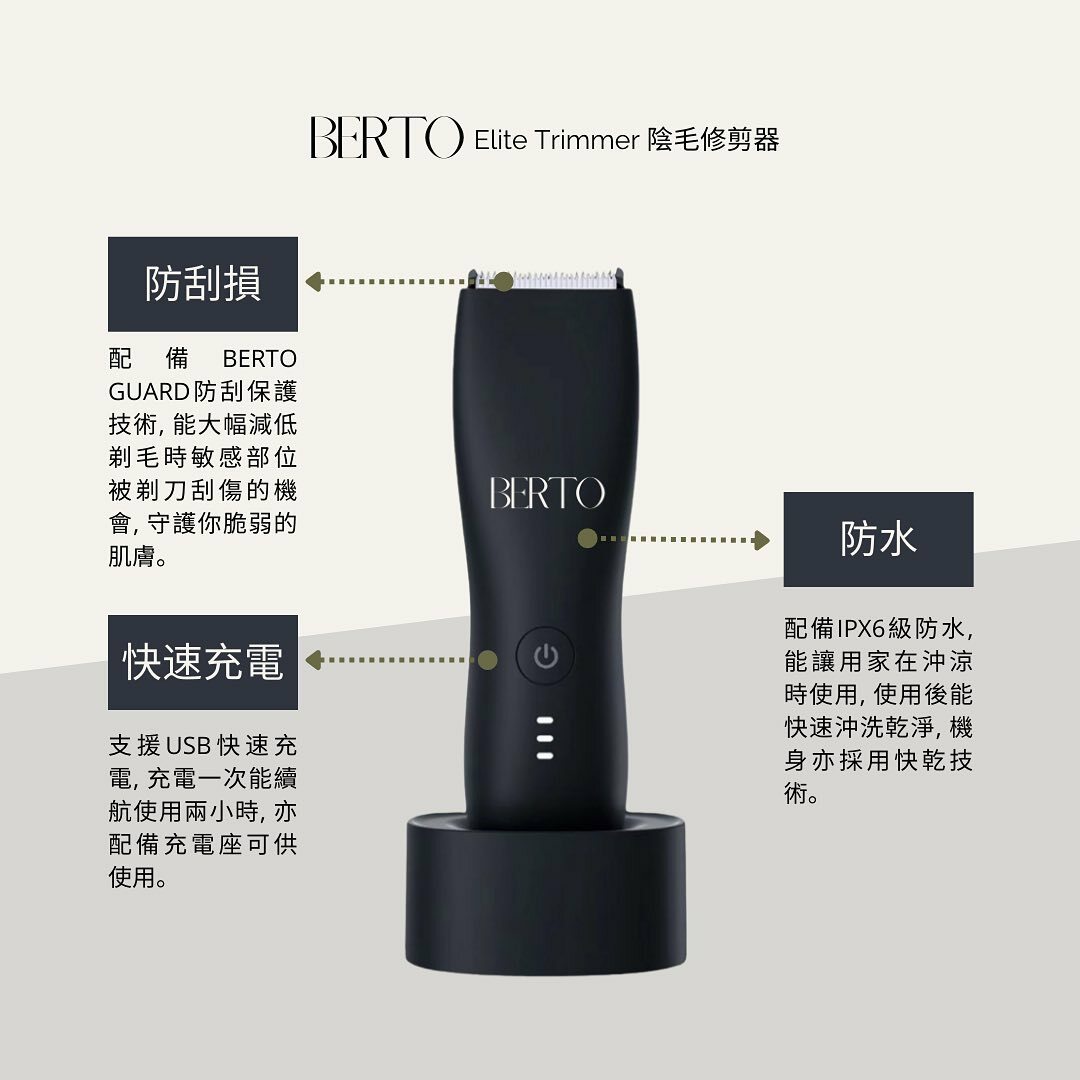 BERTO Elite Trimmer 陰毛修剪器

防刮損

配備 BERTO GUARD防刮保護技術, 能大幅減低剃毛時敏感部位被剃刀刮傷的機會, 守護你脆弱的肌膚。

快速充電

支援USB快速充電, 充電一次能續航使用兩小時, 亦配備充電座可供使用。

BERTO

防水

配備IPX6級防水, 能讓用家在沖涼時使用, 使用後能快速沖洗乾淨, 機身亦採用快乾技術。