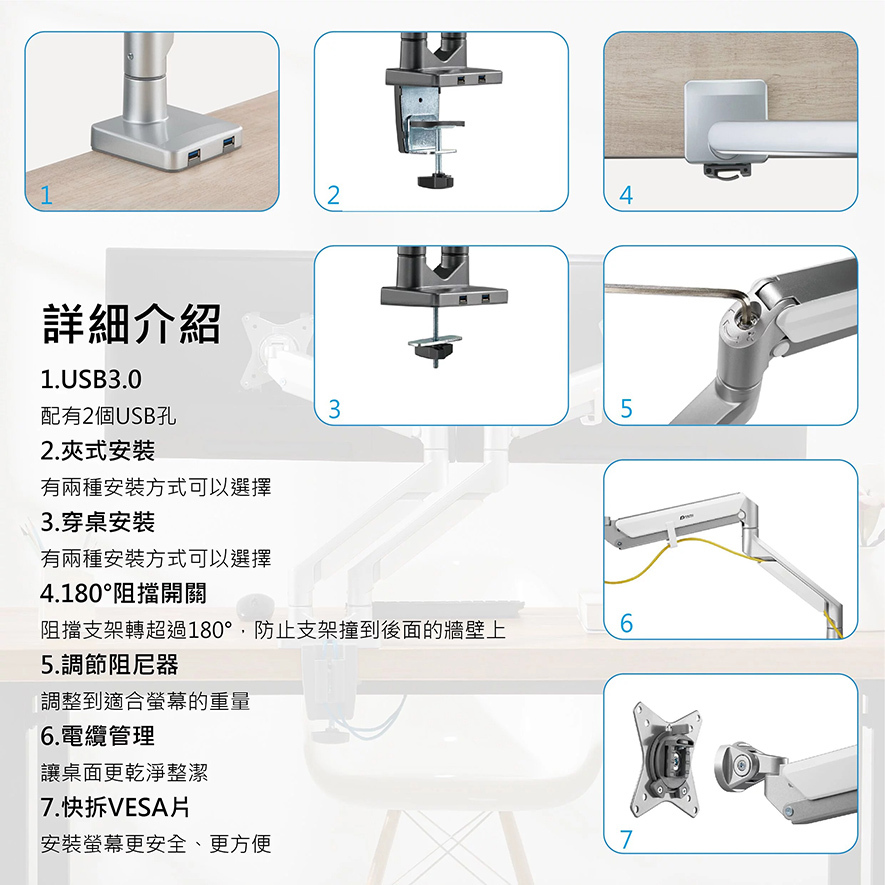 1

2

4

詳細介紹

1.USB3.0

配有2個USB孔

2.夾式安裝

有兩種安裝方式可以選擇

3.穿桌安裝

有兩種安裝方式可以選擇

4.180°阻擋開關

阻擋支架轉超過180°，防止支架撞到後面的牆壁上

5.調節阻尼器

調整到適合螢幕的重量

6.電纜管理

讓桌面更乾淨整潔

7.快拆VESA片

安裝螢幕更安全、更方便

3

5

6

7