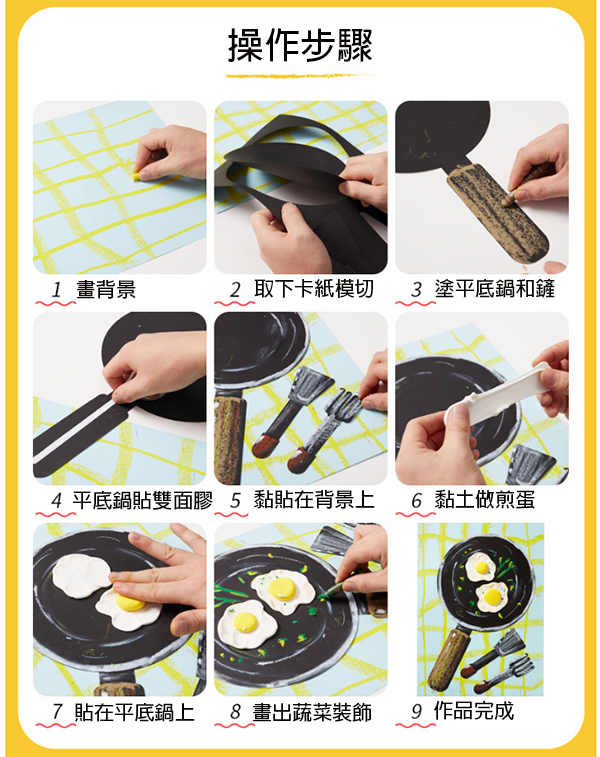 操作步驟

1 畫背景

2 取下卡紙模切

3 塗平底鍋和鏟

4 平底鍋貼雙面膠

5 黏貼在背景上

6 黏土做煎蛋

7 貼在平底鍋上

8 畫出蔬菜裝飾

9 作品完成