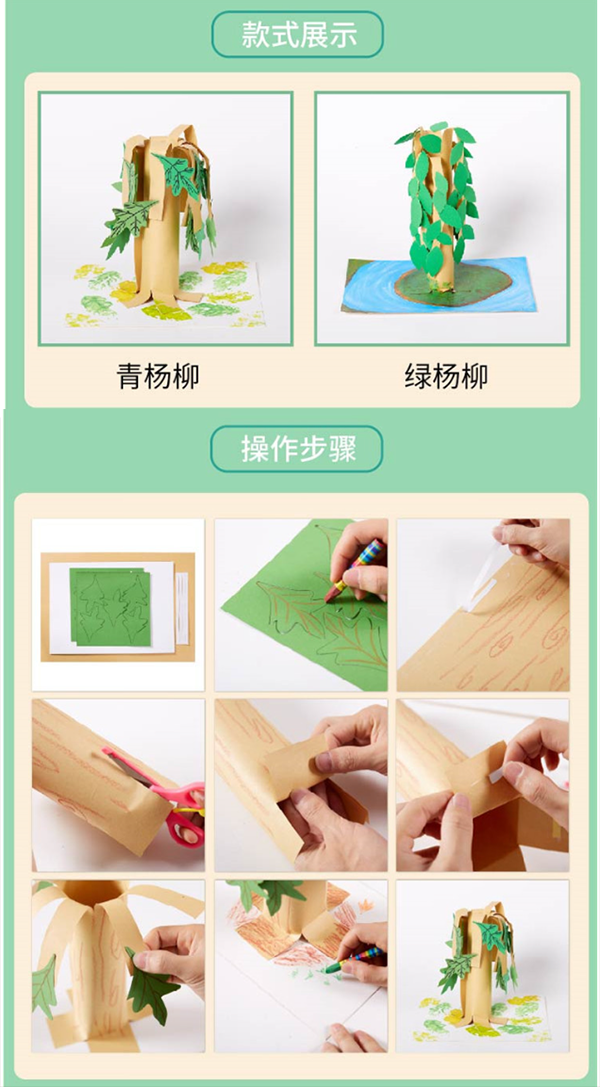 款式展示

青杨柳

绿杨柳

操作步骤