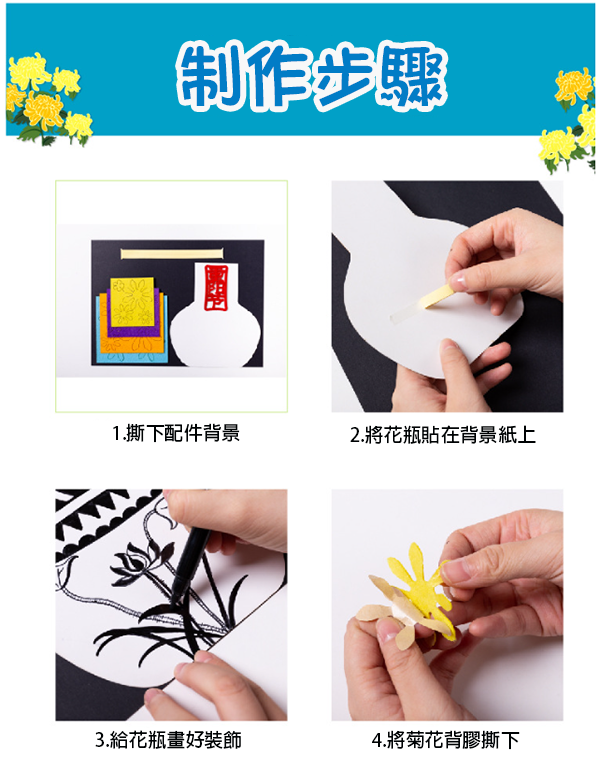 制作步驟

1.撕下配件背景

2.將花瓶貼在背景紙上

3.給花瓶畫好裝飾

4.將菊花背膠撕下