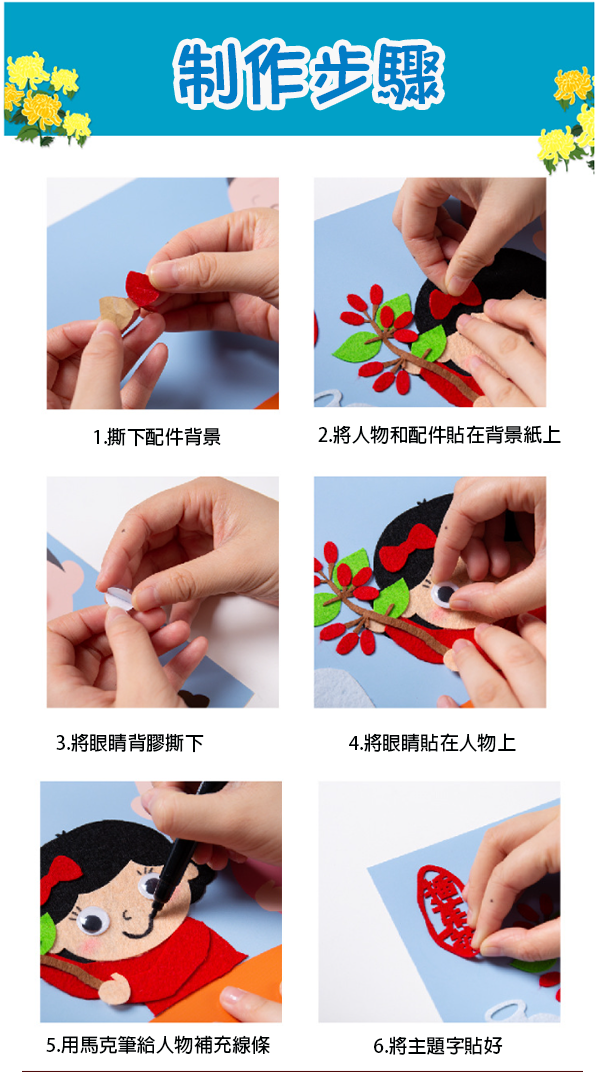 制作步驟

1.撕下配件背景

2.將人物和配件貼在背景紙上

3.將眼睛背膠撕下

4.將眼睛貼在人物上

5.用馬克筆給人物補充線條

6.將主題字貼好