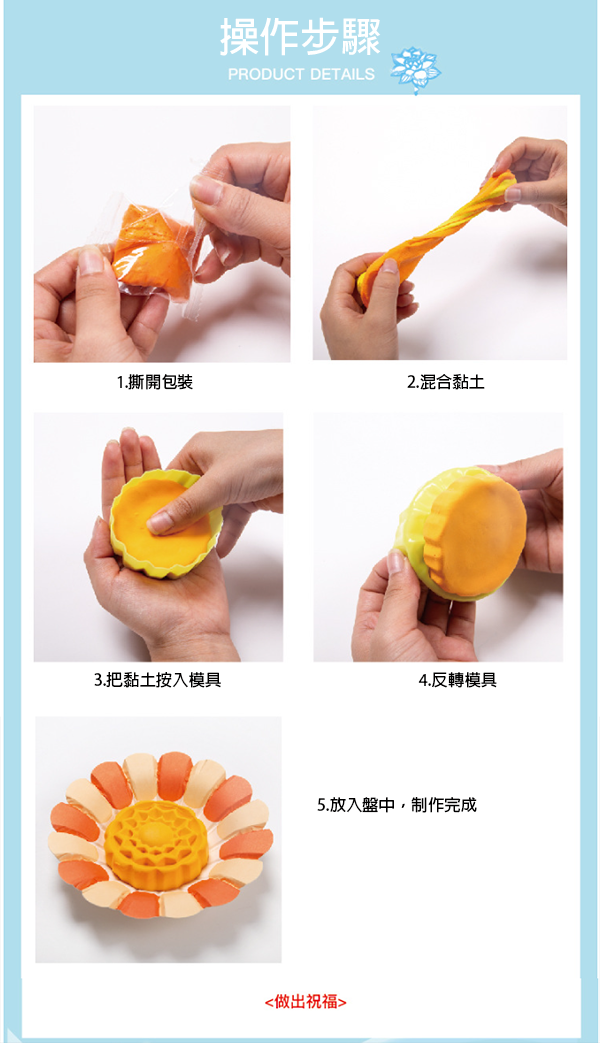 操作步驟
PRODUCT DETAILS

1.撕開包裝

2.混合黏土

3.把黏土按入模具

4.反轉模具

5.放入盤中，制作完成

<做出祝福>