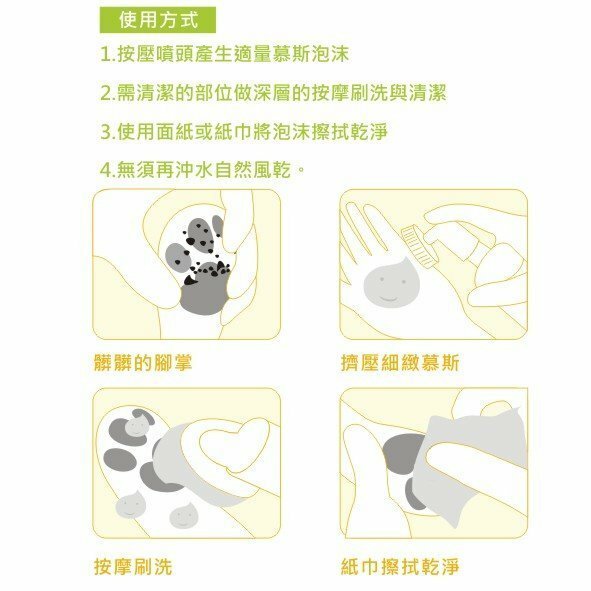 使用方式

1.按壓噴頭產生適量慕斯泡沫

2.需清潔的部位做深層的按摩刷洗與清潔

3.使用面紙或紙巾將泡沫擦拭乾淨

4.無須再沖水自然風乾。

髒髒的腳掌

擠壓細緻慕斯

按摩刷洗

紙巾擦拭乾淨