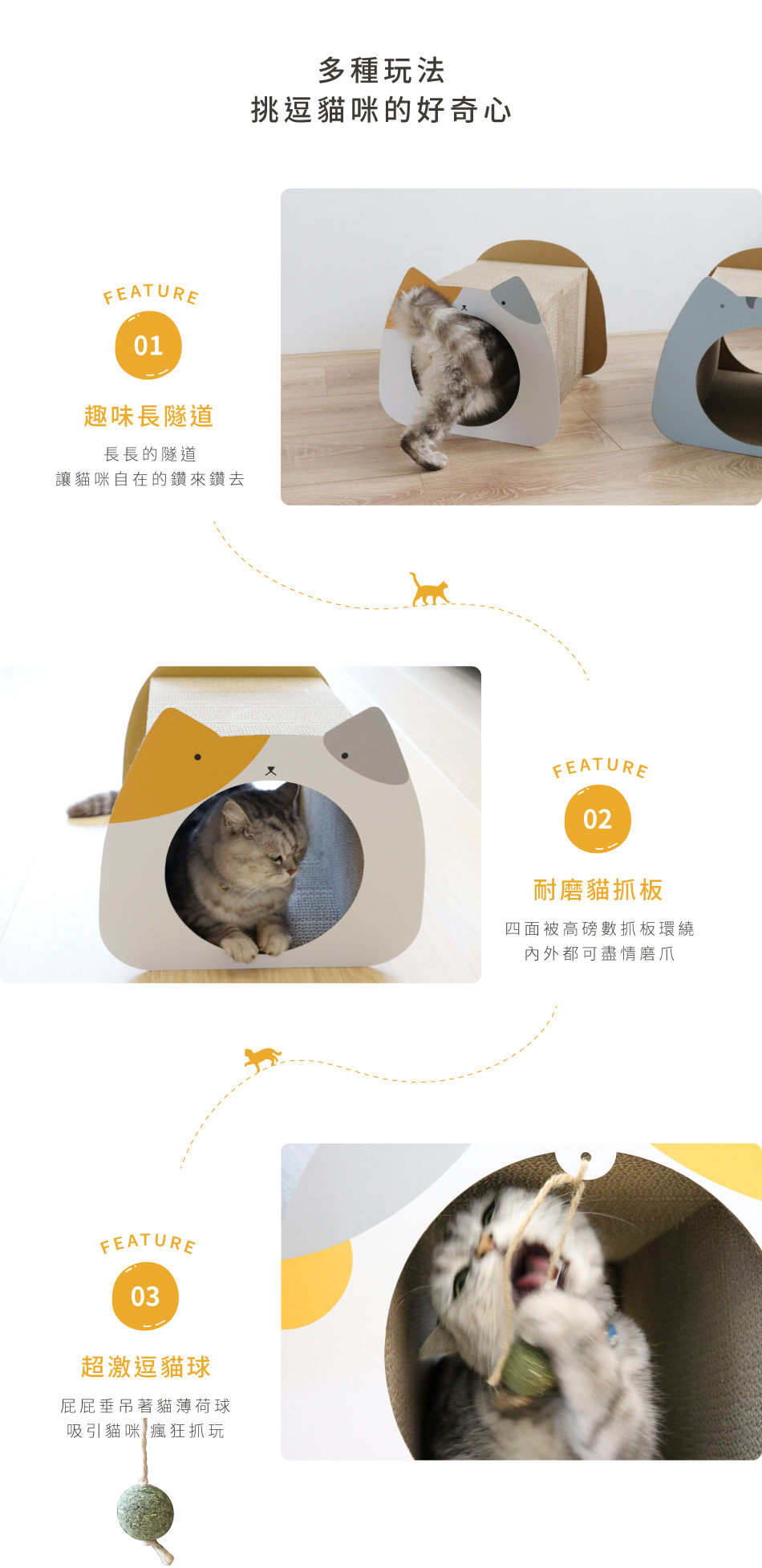 多種玩法
挑逗貓咪的好奇心

FEATURE
01
趣味長隧道
長長的隧道
讓貓咪自在的鑽來鑽去

FEATURE
02
耐磨貓抓板
四面被高磅數抓板環繞
內外都可盡情磨爪

FEATURE
03
超激逗貓球
屁屁垂吊著貓薄荷球
吸引貓咪瘋狂抓玩