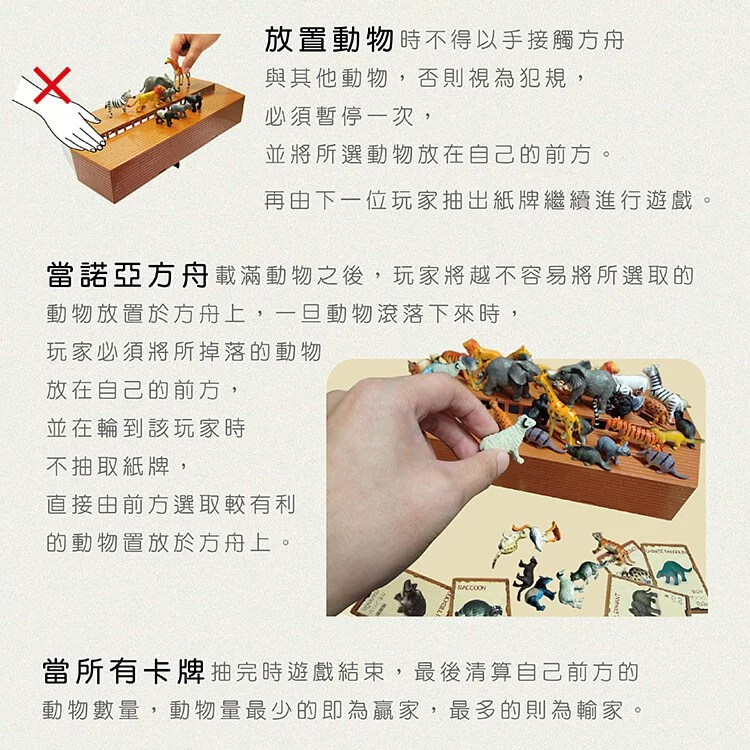 放置動物時不得以手接觸方舟與其他動物，否則視為犯規，必須暫停一次，並將所選動物放在自己的前方。

再由下一位玩家抽出紙牌繼續進行遊戲。

當諾亞方舟載滿動物之後，玩家將越不容易將所選取的動物放置於方舟上，一旦動物滾落下來時，玩家必須將所掉落的動物放在自己的前方，並在輪到該玩家時不抽取紙牌，直接由前方選取較有利的動物置放於方舟上。

RACCOON

當所有卡牌抽完時遊戲結束，最後清算自己前方的動物數量，動物量最少的即為贏家，最多的則為輸家。