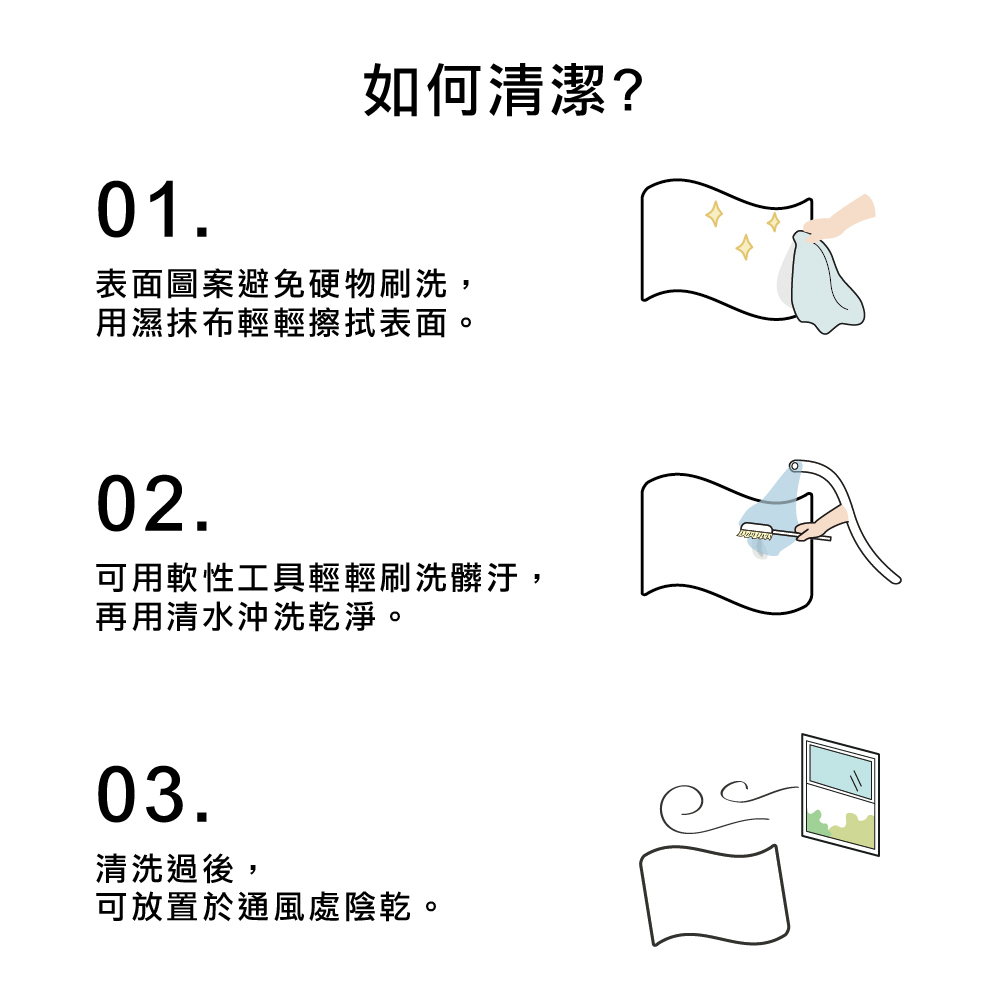 如何清潔?

01.

表面圖案避免硬物刷洗，
用濕抹布輕輕擦拭表面。

02.

可用軟性工具輕輕刷洗髒汙，
再用清水沖洗乾淨。

03.

清洗過後，
可放置於通風處陰乾。