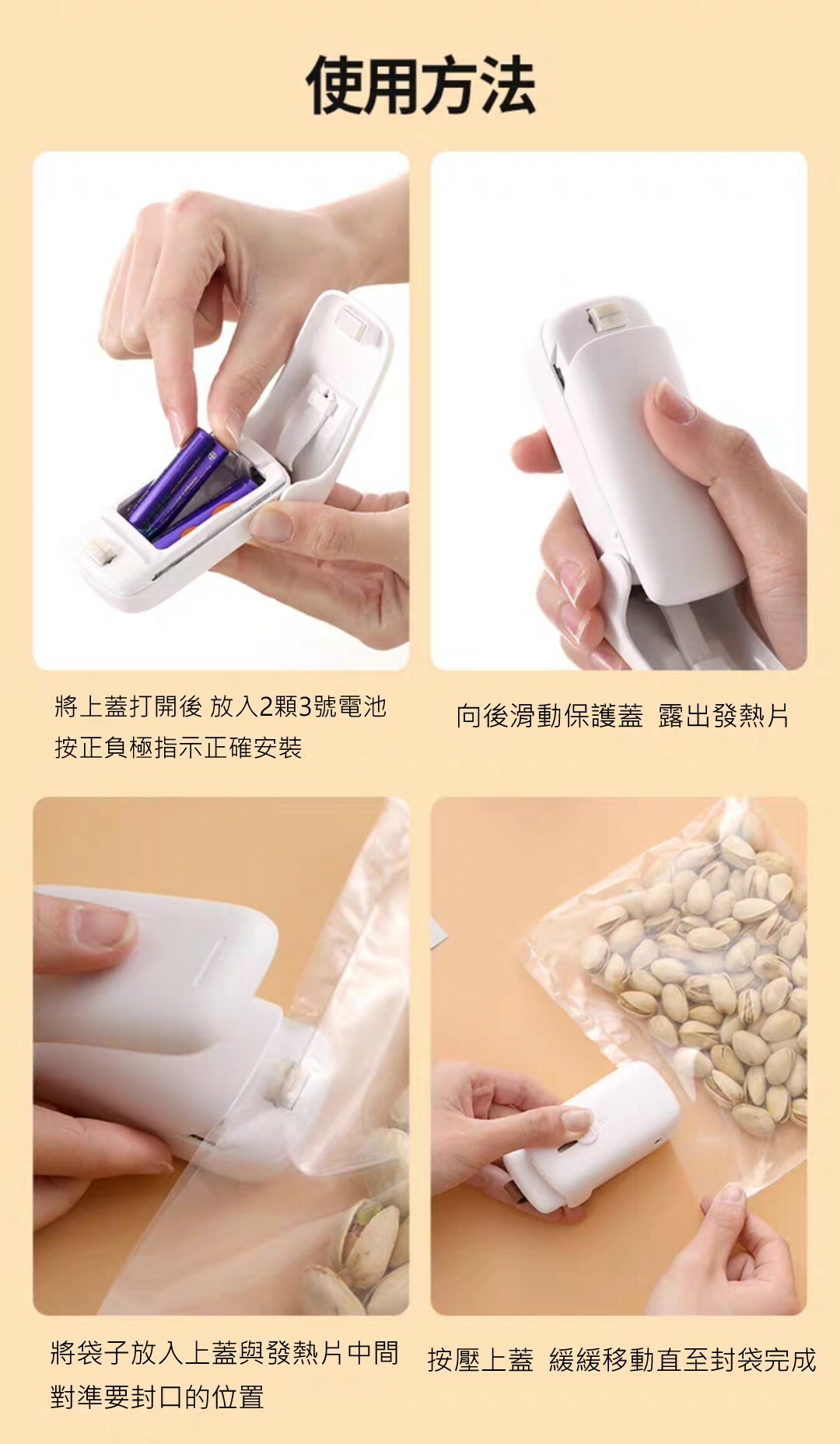 使用方法

將上蓋打開後 放入2顆3號電池
按正負極指示正確安裝

向後滑動保護蓋 露出發熱片

將袋子放入上蓋與發熱片中間
對準要封口的位置

按壓上蓋 緩緩移動直至封袋完成