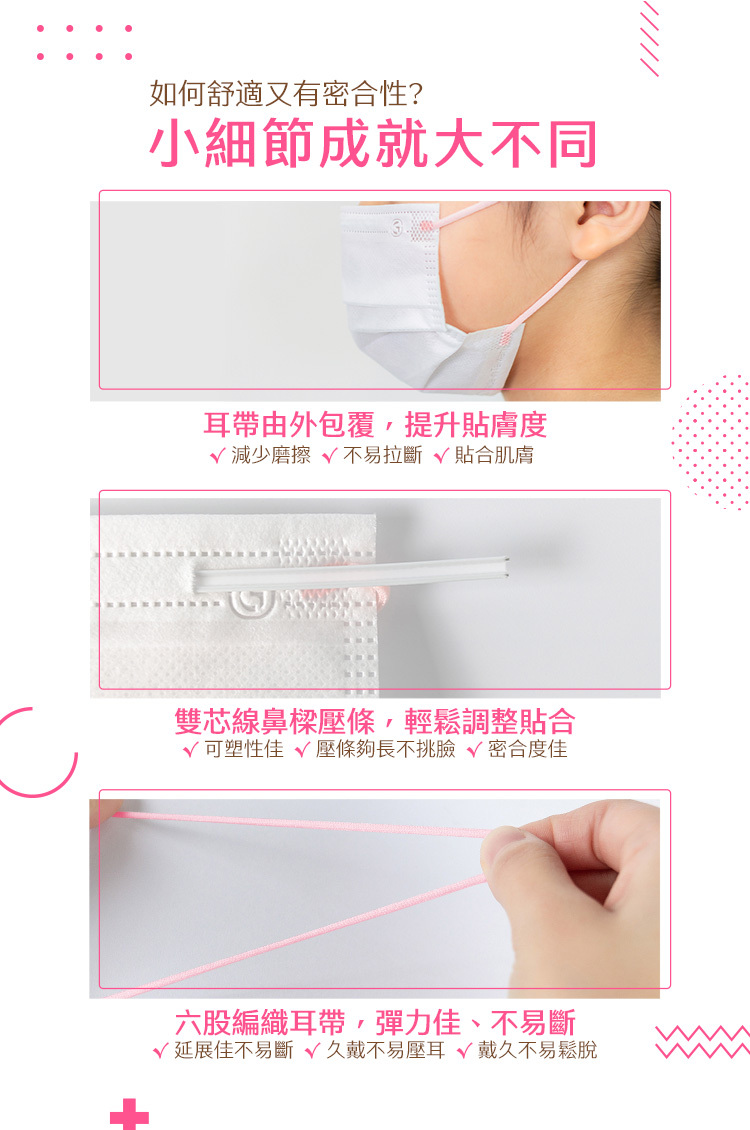 如何舒適又有密合性?

小細節成就大不同

耳帶由外包覆，提升貼膚度

✓ 減少磨擦 ✓ 不易拉斷 ✓ 貼合肌膚

雙芯線鼻樑壓條，輕鬆調整貼合

✓ 可塑性佳 ✓ 壓條夠長不挑臉 ✓ 密合度佳

六股編織耳帶，彈力佳、不易斷

✓ 延展佳不易斷 ✓ 久戴不易壓耳 ✓ 戴久不易鬆脫